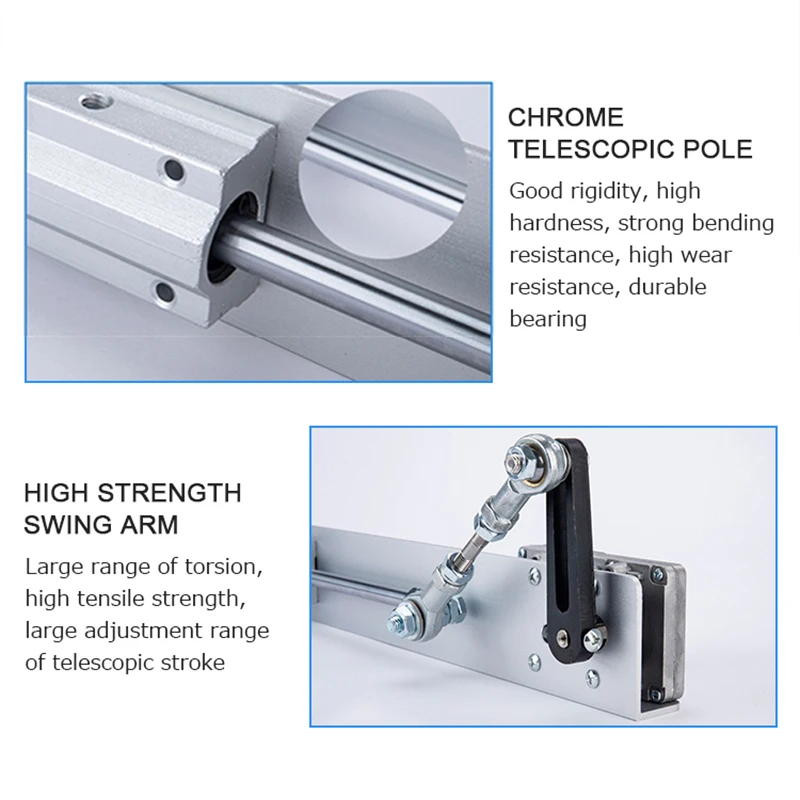 CHROME TELESCOPIC POLE

Good rigidity, high hardness, strong bending resistance, high wear resistance, durable bearing

HIGH STRENGTH SWING ARM

Large range of torsion, high tensile strength, large adjustment range of telescopic stroke