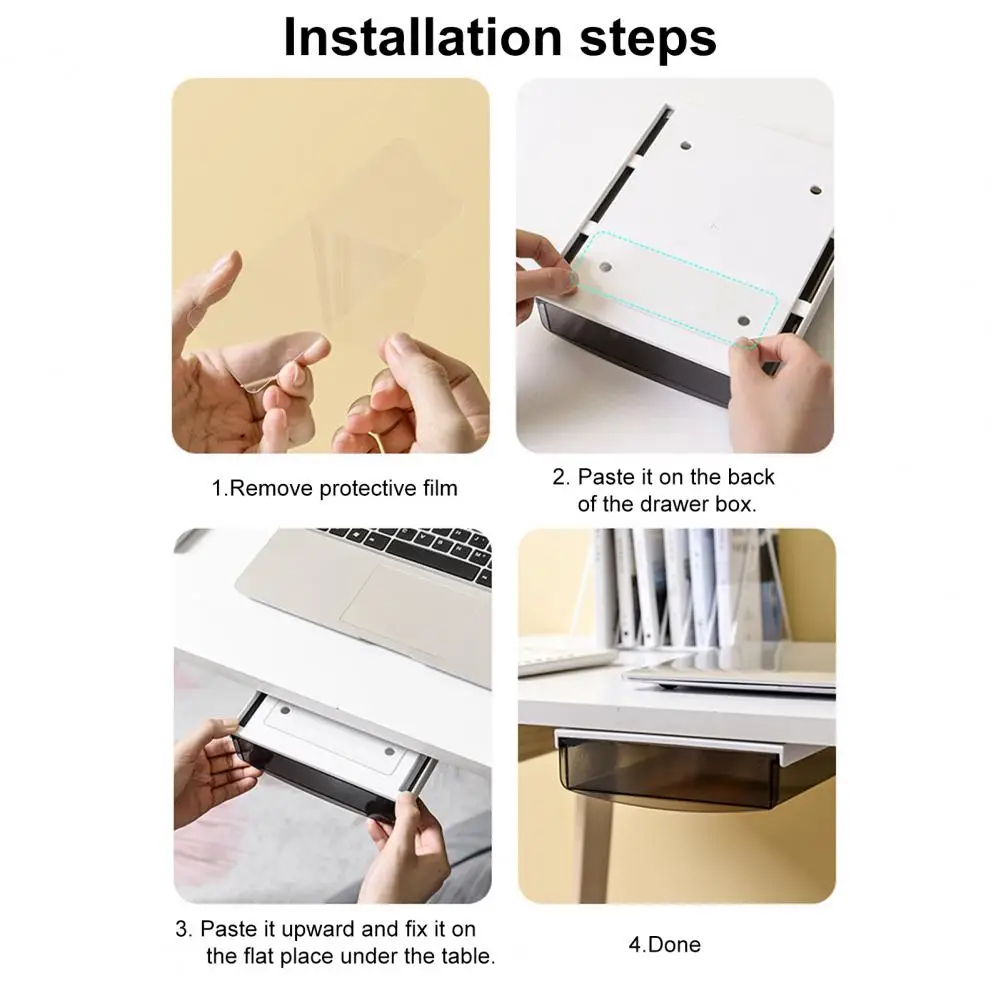 Installation steps

1.Remove protective film

2. Paste it on the back of the drawer box.

3. Paste it upward and fix it on the flat place under the table.

4.Done