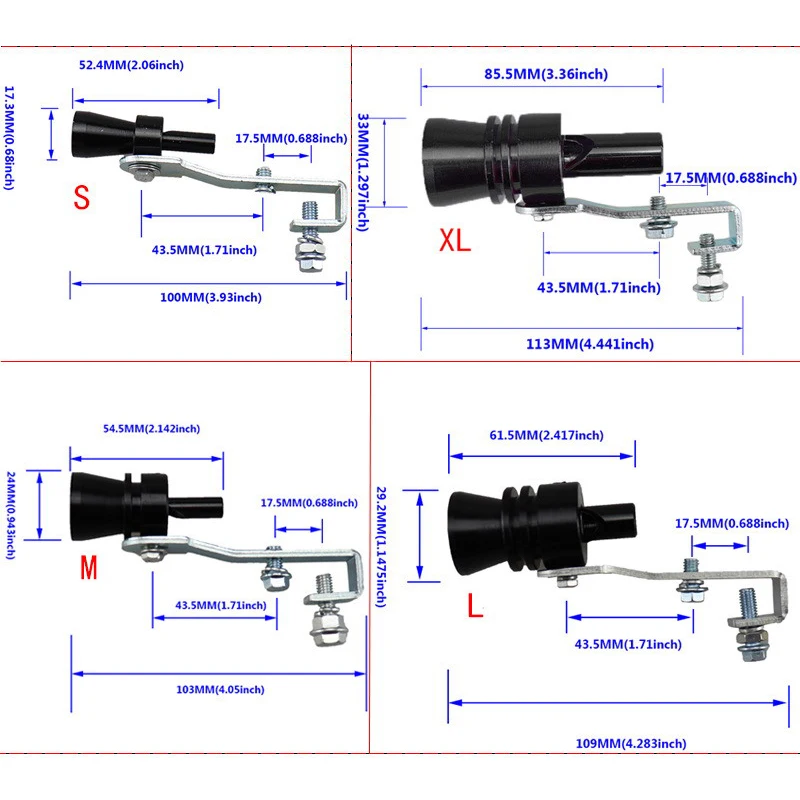 52.4MM(2.06inch)

17.3MM(0.68inch)

17.5MM(0.688inch)

S

43.5MM(1.71inch)

100MM(3.93inch)

85.5MM(3.36inch)

33MM(1.297inch)

17.5MM(0.688inch)

XL

43.5MM(1.71inch)

113MM(4.441inch)

54.5MM(2.142inch)

24MM(0.943inch)

17.5MM(0.688inch)

M

43.5MM(1.71inch)

103MM(4.05inch)

61.5MM(2.417inch)

29.2MM(1.1475inch)

17.5MM(0.688inch)

L

43.5MM(1.71inch)

109MM(4.283inch)