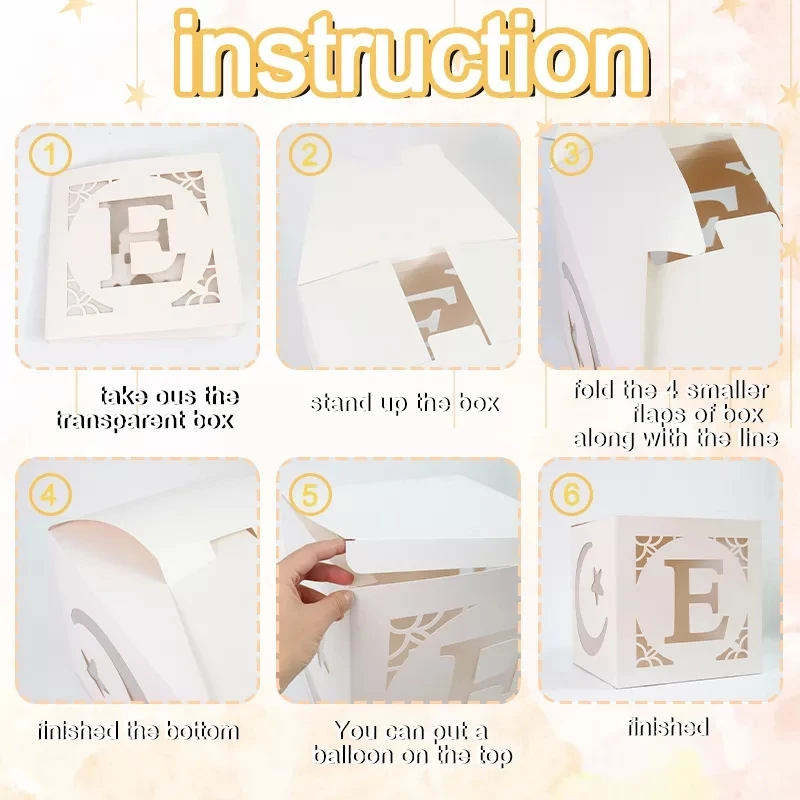 instruction

1
E
take ous the transparent box

2
stand up the box

3
fold the 4 smaller flaps of box along with the line

4
finished the bottom

5
You can put a balloon on the top

6
E
finished