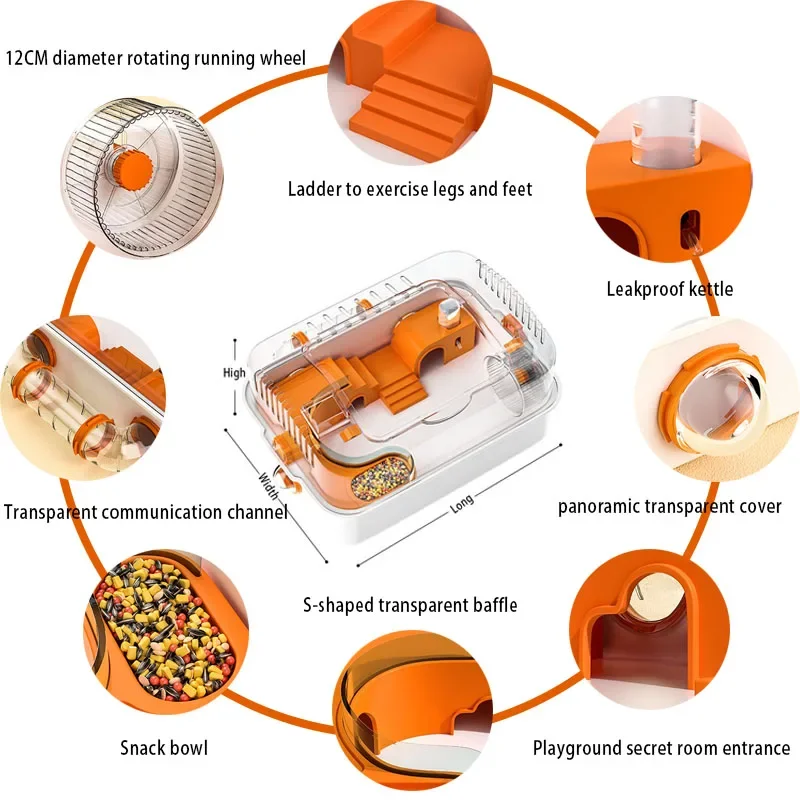 12CM diameter rotating running wheel

Ladder to exercise legs and feet

Leakproof kettle

High

Width

Long

Transparent communication channel

panoramic transparent cover

S-shaped transparent baffle

Snack bowl

Playground secret room entrance