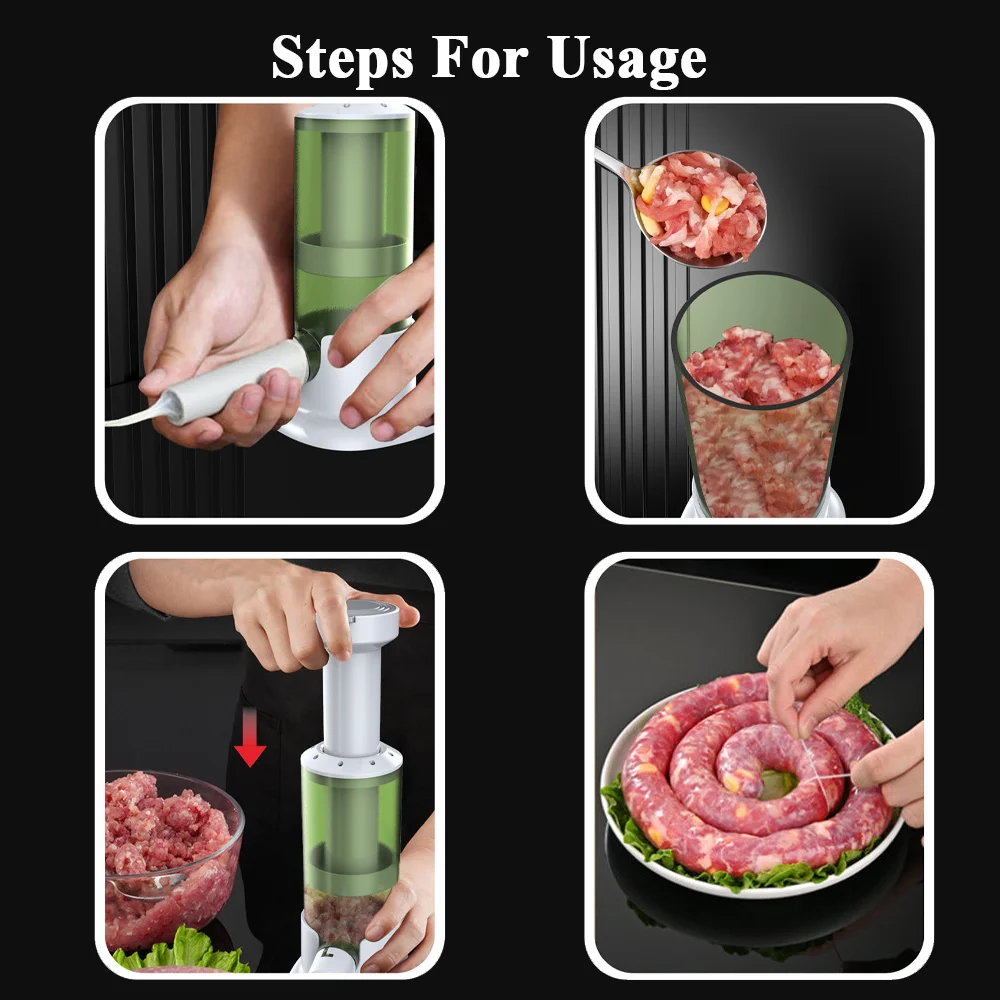 Steps For Usage