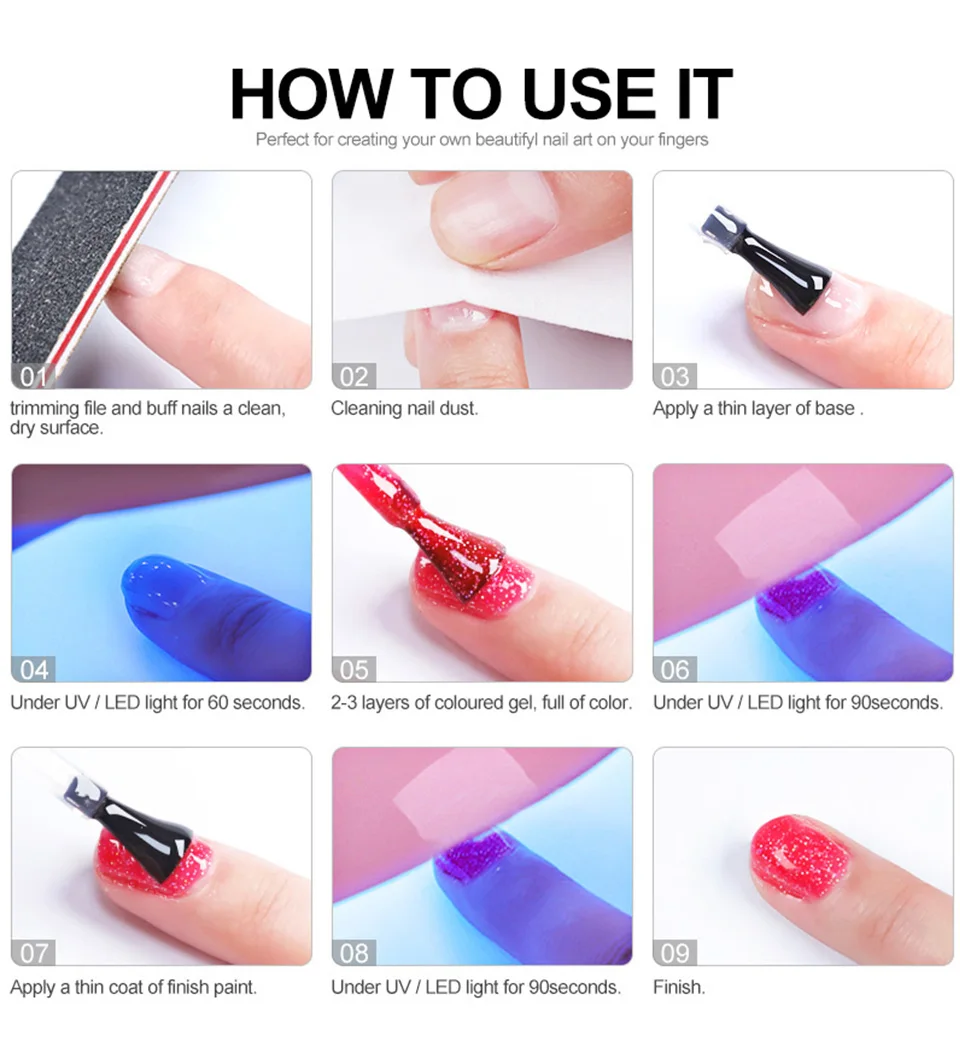 HOW TO USE IT

Perfect for creating your own beautifyl nail art on your fingers

01
trimming file and buff nails a clean, dry surface.

02
Cleaning nail dust.

03
Apply a thin layer of base .

04
Under UV / LED light for 60 seconds.

05
2-3 layers of coloured gel, full of color.

06
Under UV / LED light for 90seconds.

07
Apply a thin coat of finish paint.

08
Under UV / LED light for 90seconds.

09
Finish.