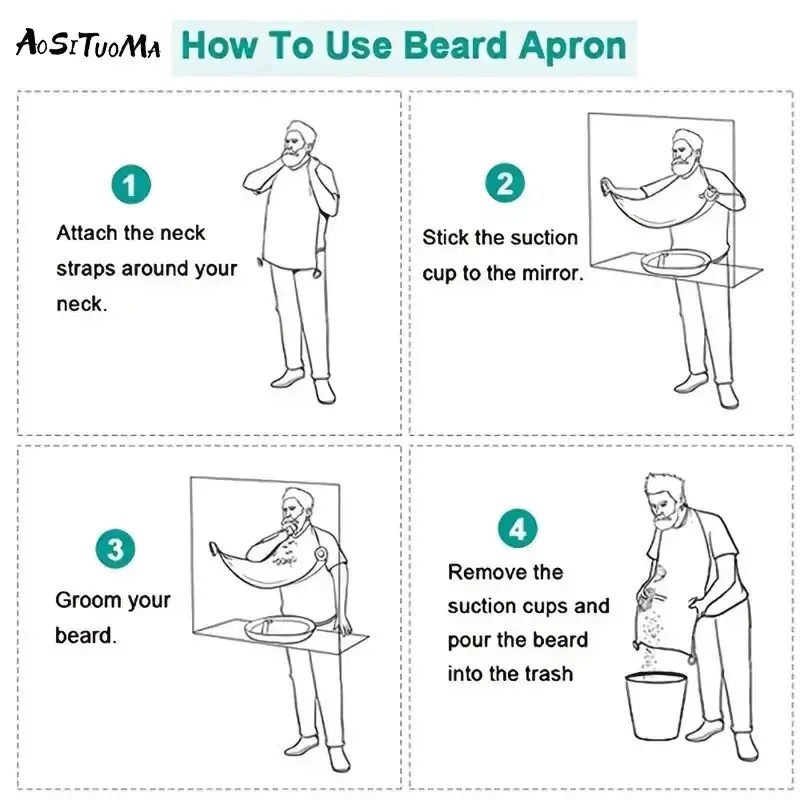 AoSiTuoMa How To Use Beard Apron

1
Attach the neck straps around your neck.

2
Stick the suction cup to the mirror.

3
Groom your beard.

4
Remove the suction cups and pour the beard into the trash