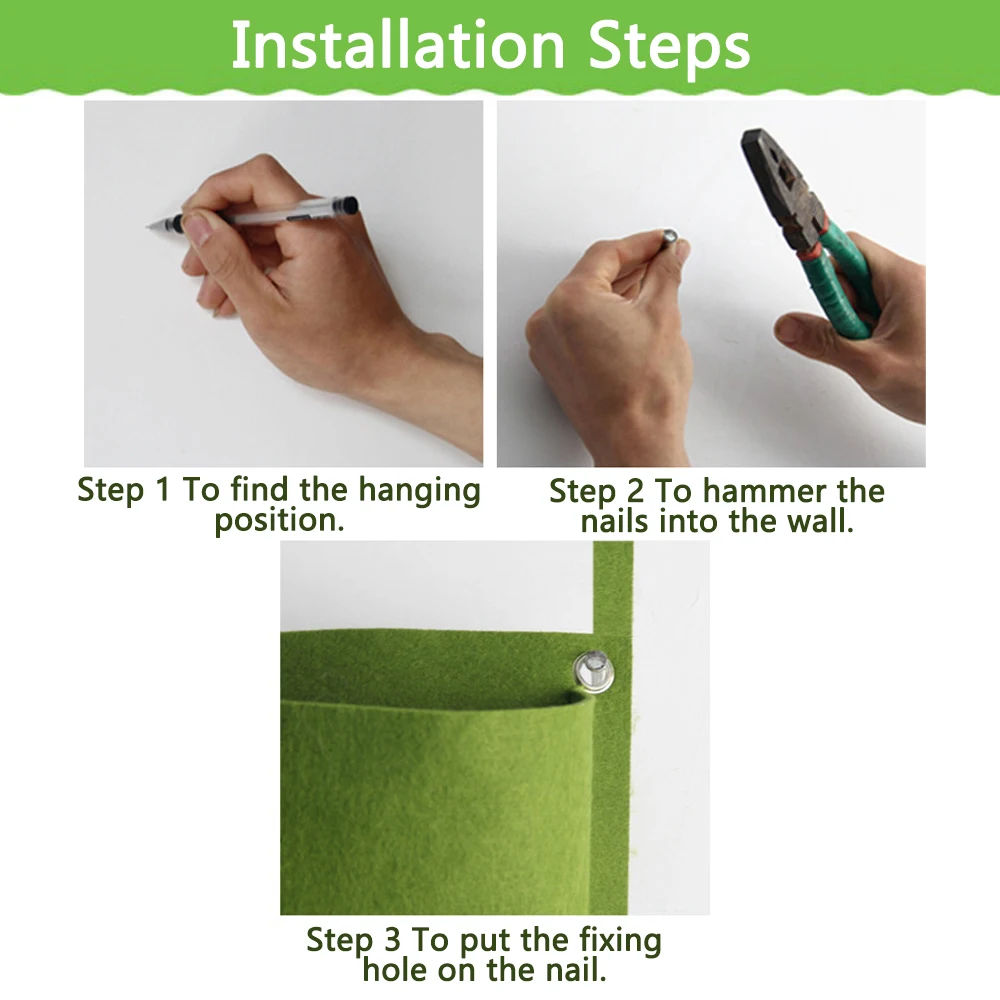 Installation Steps

Step 1 To find the hanging position.

Step 2 To hammer the nails into the wall.

Step 3 To put the fixing hole on the nail.