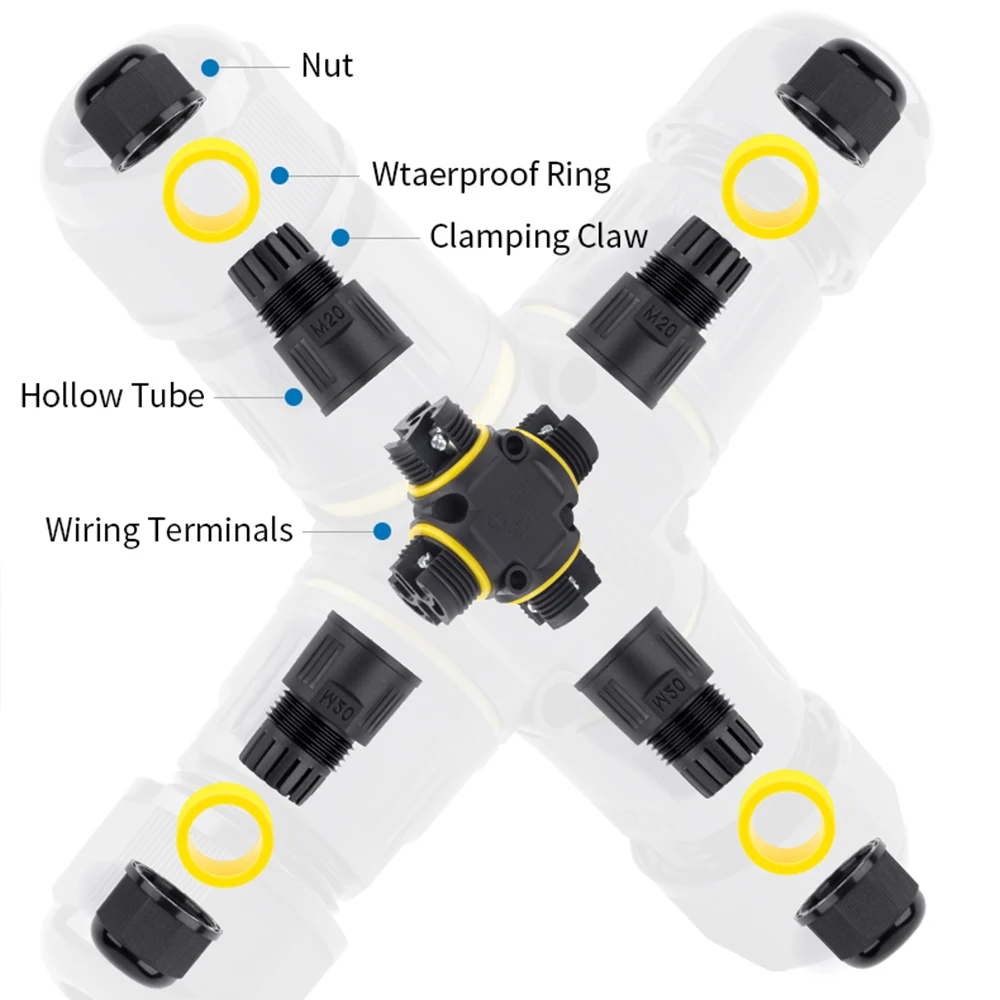 Nut

Wtaerproof Ring

Clamping Claw

Hollow Tube

Wiring Terminals

M20

M20

M20

M20