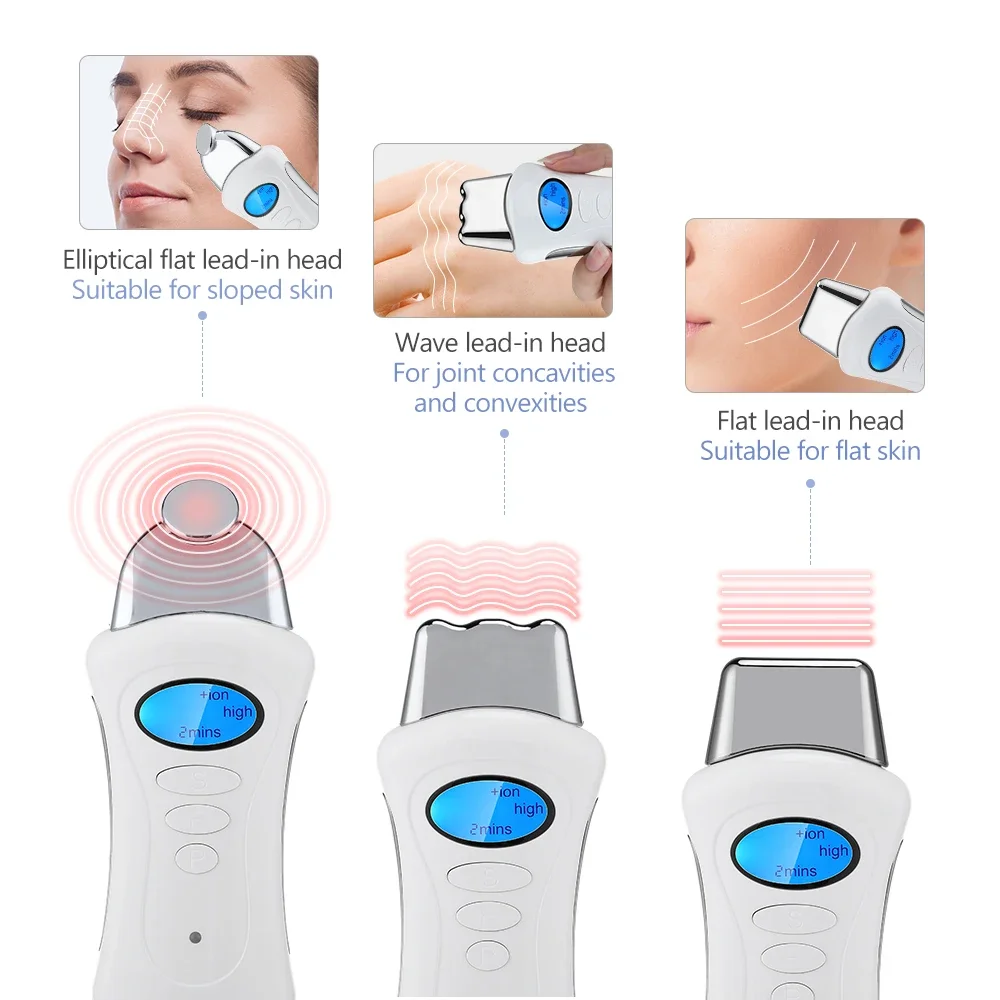 Elliptical flat lead-in head
Suitable for sloped skin

Wave lead-in head
For joint concavities and convexities

Flat lead-in head
Suitable for flat skin

+ion
high
2mins

+ion
high
2mins

+ion
high
2mins