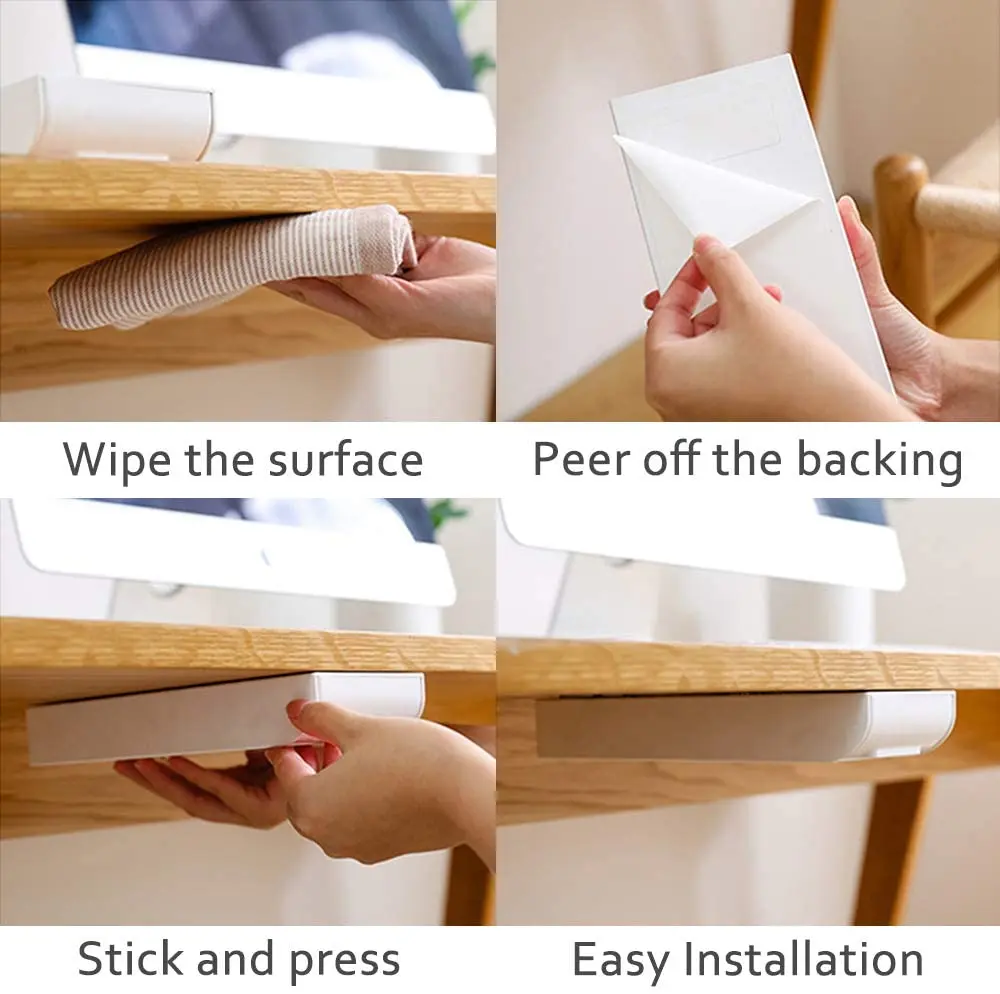 Wipe the surface

Peer off the backing

Stick and press

Easy Installation