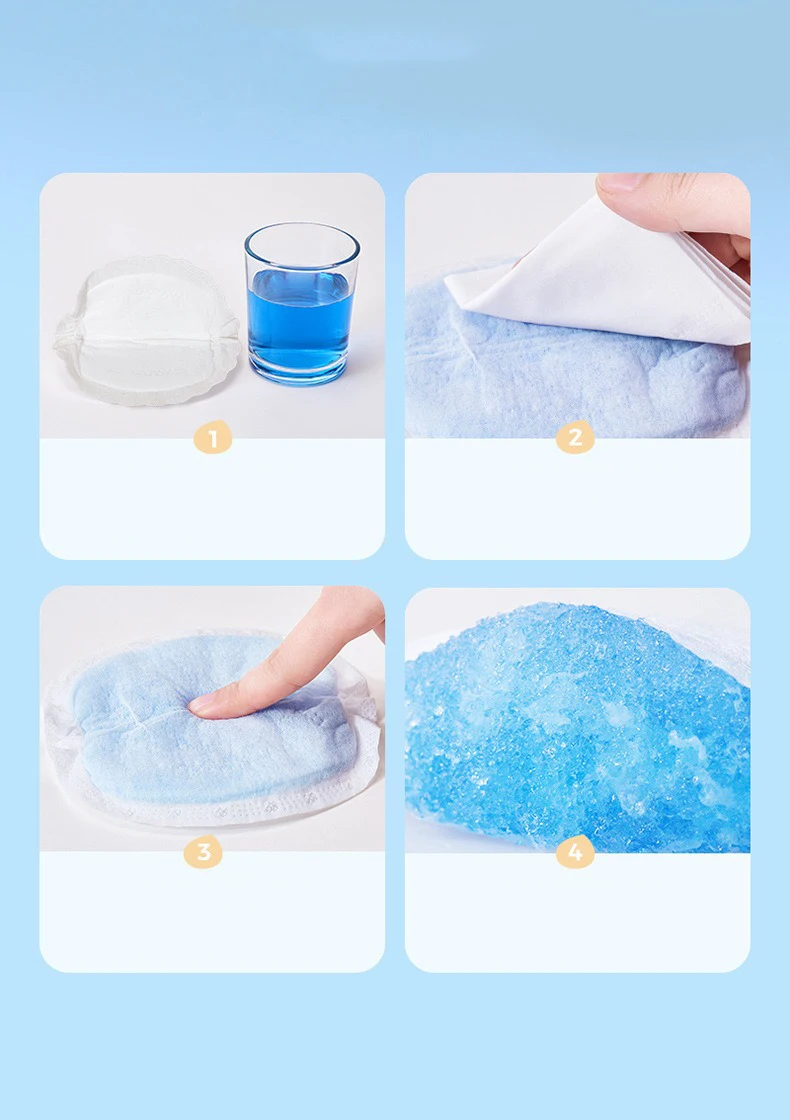 1

2

3

4