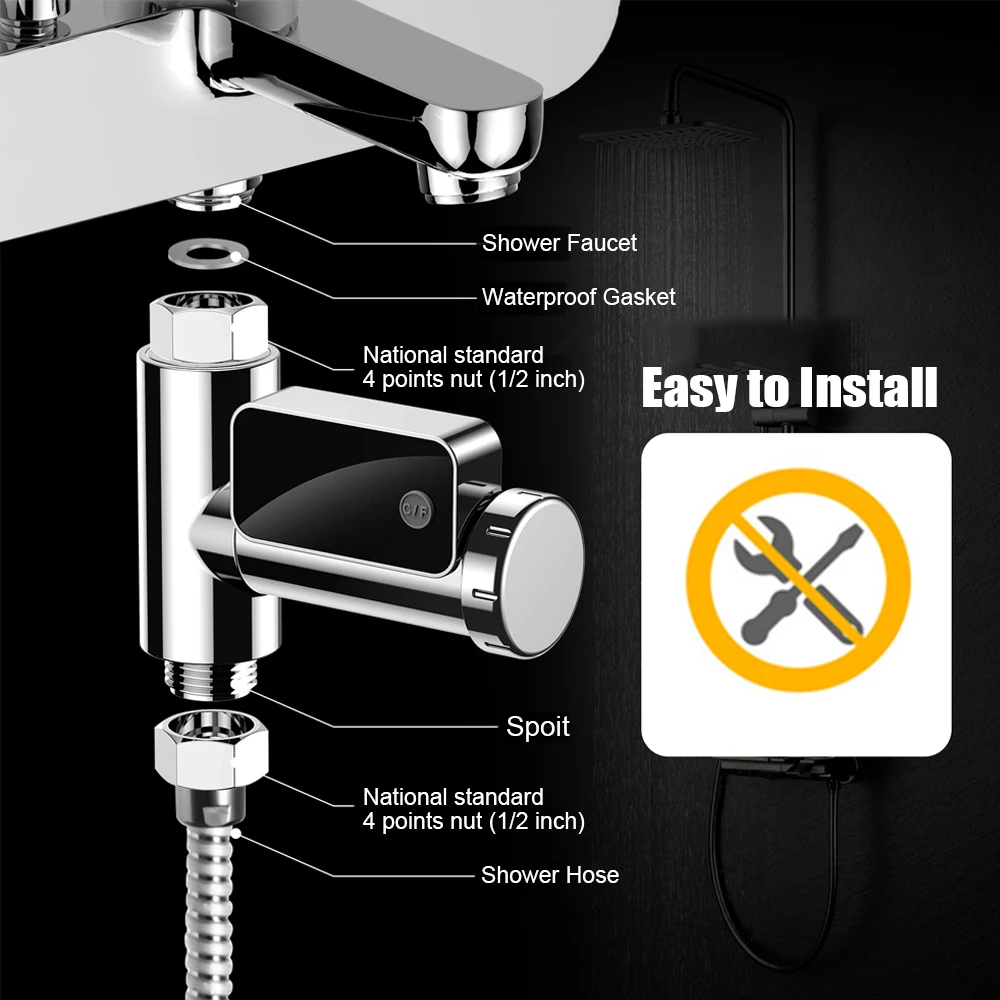 Shower Faucet

Waterproof Gasket

National standard
4 points nut (1/2 inch)

Easy to Install

C/F

Spoit

National standard
4 points nut (1/2 inch)

Shower Hose