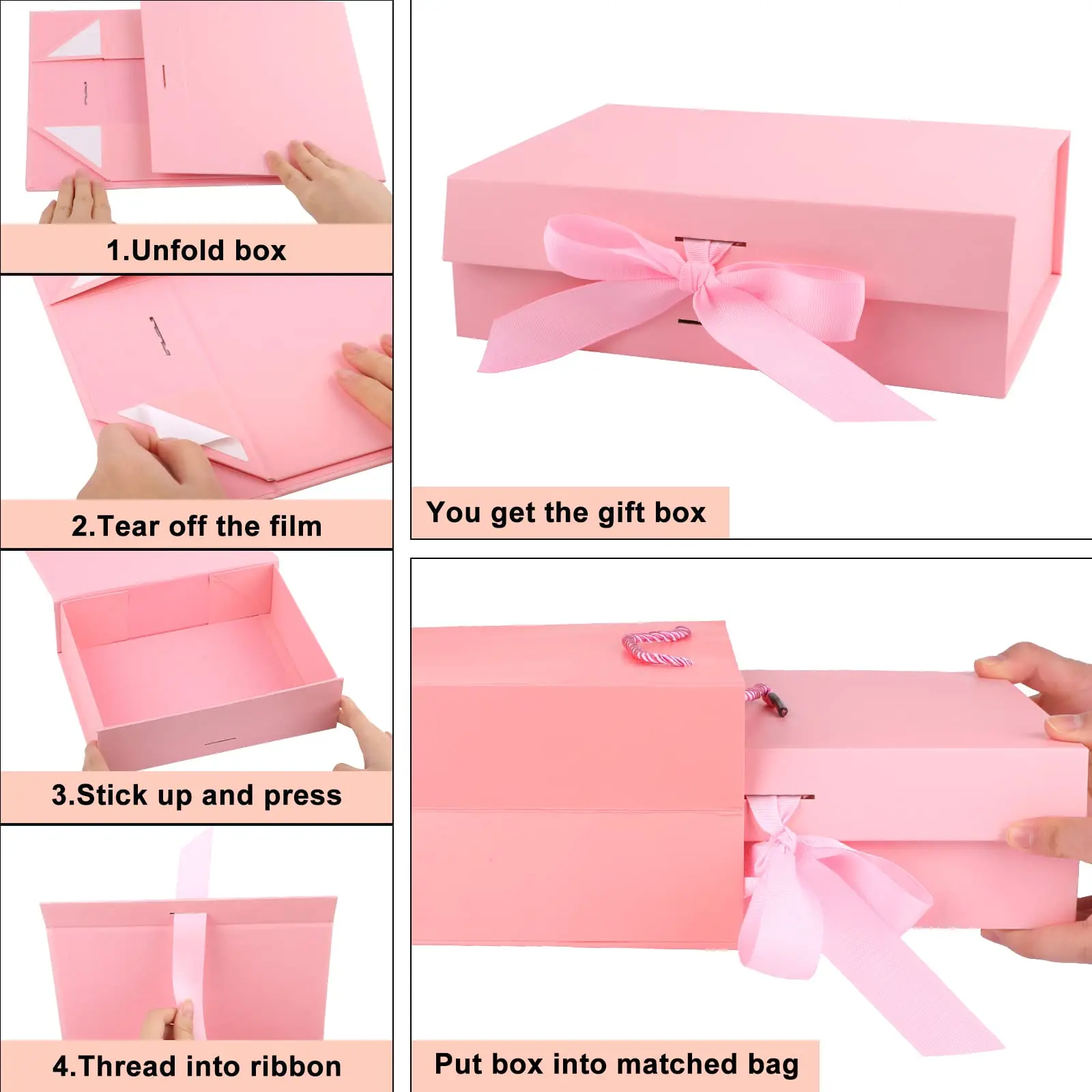 1.Unfold box

2.Tear off the film

3.Stick up and press

4.Thread into ribbon

You get the gift box

Put box into matched bag