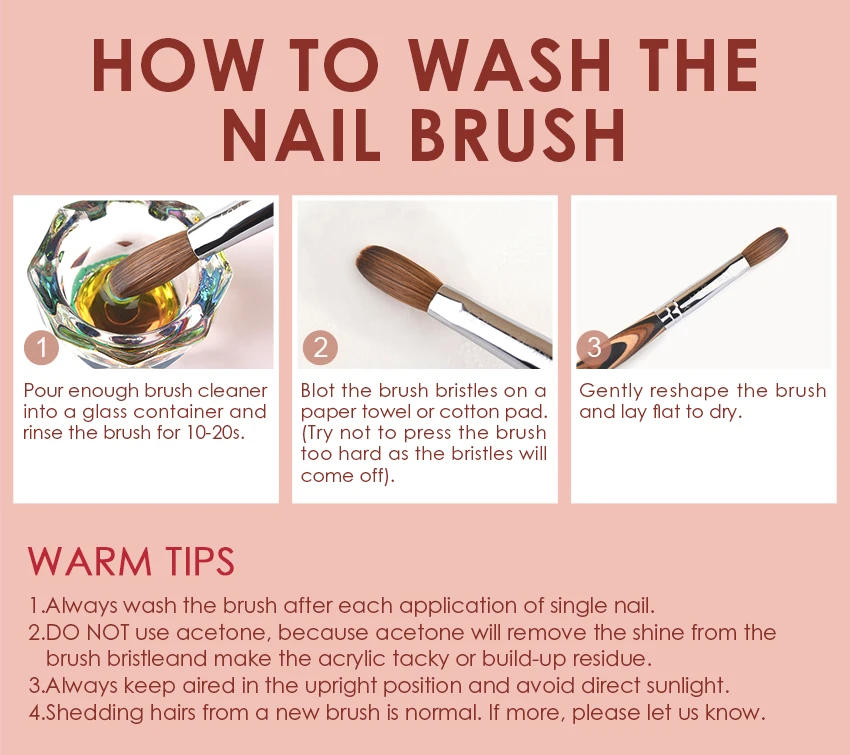 HOW TO WASH THE NAIL BRUSH

1

Pour enough brush cleaner into a glass container and rinse the brush for 10-20s.

2

Blot the brush bristles on a paper towel or cotton pad. (Try not to press the brush too hard as the bristles will come off).

3

Gently reshape the brush and lay flat to dry.

WARM TIPS

1.Always wash the brush after each application of single nail.
2.DO NOT use acetone, because acetone will remove the shine from the brush bristleand make the acrylic tacky or build-up residue.
3.Always keep aired in the upright position and avoid direct sunlight.
4.Shedding hairs from a new brush is normal. If more, please let us know.