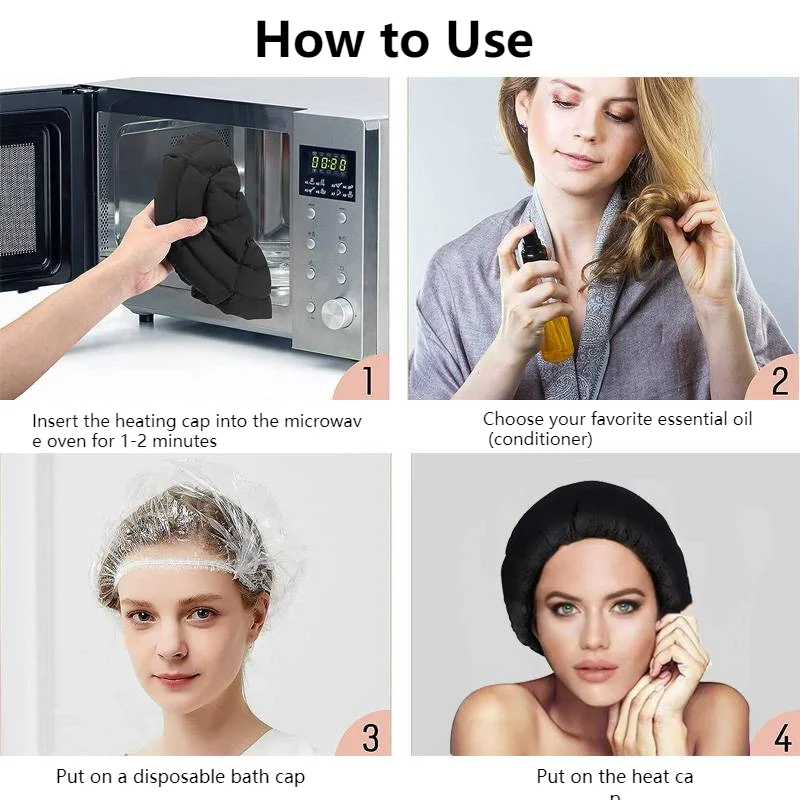 How to Use

00:20

1

Insert the heating cap into the microwav e oven for 1-2 minutes

2

Choose your favorite essential oil (conditioner)

3

Put on a disposable bath cap

4

Put on the heat ca p