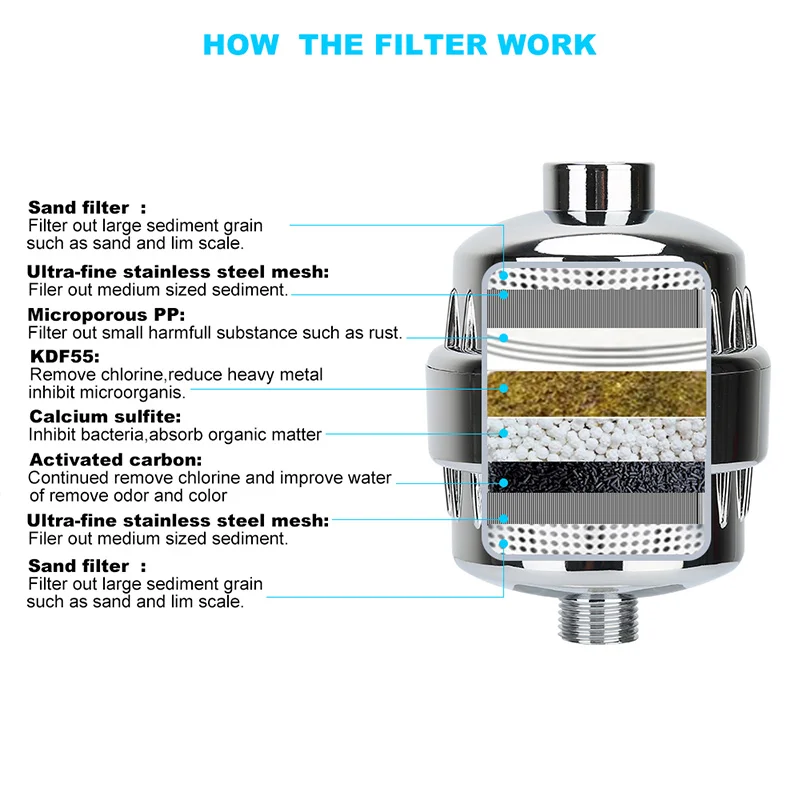 HOW THE FILTER WORK

Sand filter :
Filter out large sediment grain such as sand and lim scale.

Ultra-fine stainless steel mesh:
Filer out medium sized sediment.

Microporous PP:
Filter out small harmfull substance such as rust.

KDF55:
Remove chlorine,reduce heavy metal inhibit microorganis.

Calcium sulfite:
Inhibit bacteria,absorb organic matter

Activated carbon:
Continued remove chlorine and improve water of remove odor and color

Ultra-fine stainless steel mesh:
Filer out medium sized sediment.

Sand filter :
Filter out large sediment grain such as sand and lim scale.