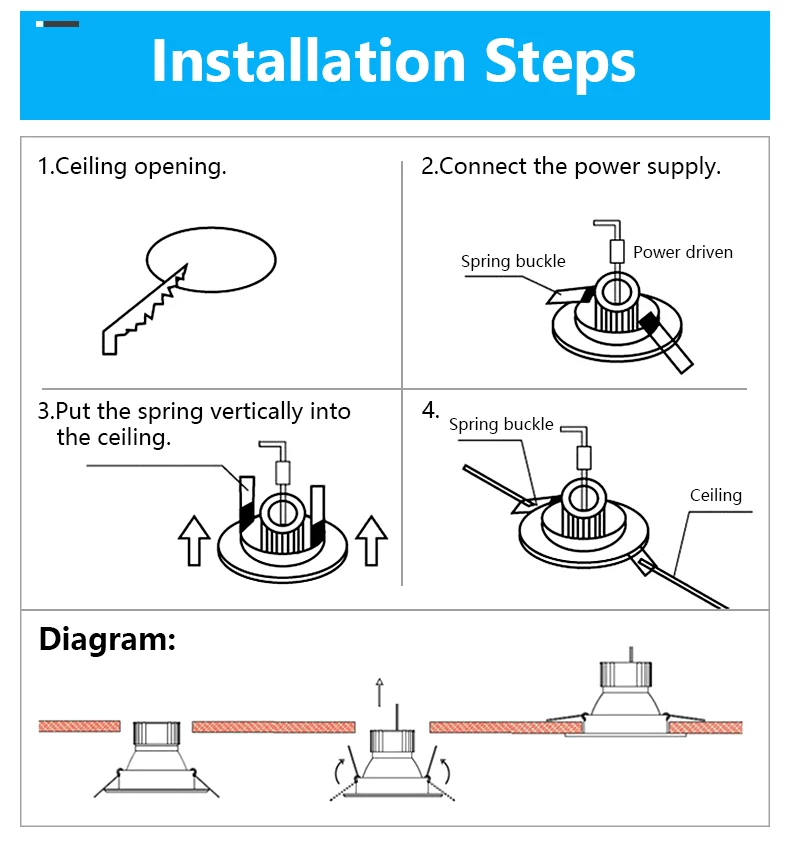 Installation Steps

1.Ceiling opening.

2.Connect the power supply.

Spring buckle

Power driven

3.Put the spring vertically into the ceiling.

4.

Spring buckle

Ceiling

Diagram: