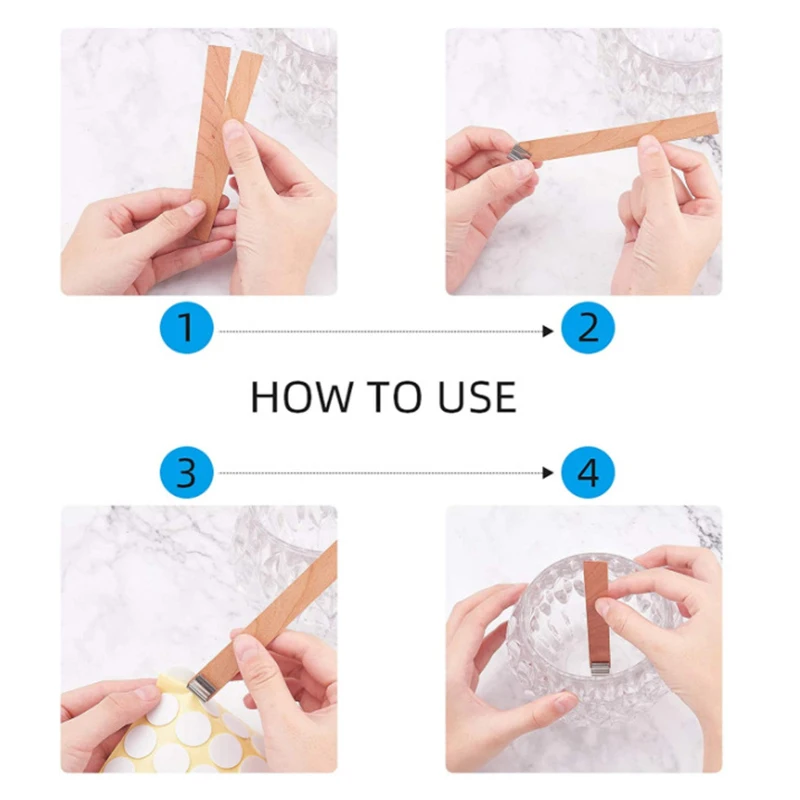 1

2

HOW TO USE

3

4