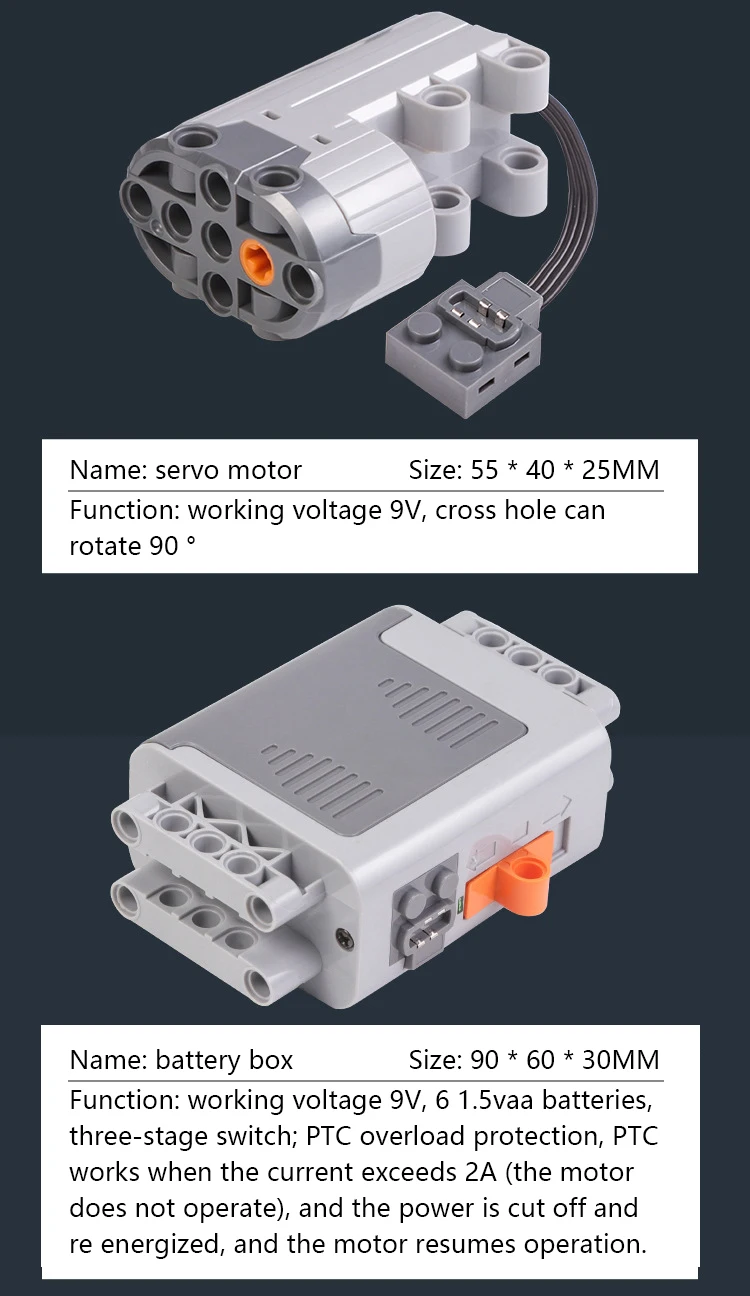 Name: servo motor Size: 55 * 40 * 25MM

Function: working voltage 9V, cross hole can rotate 90 °

Name: battery box Size: 90 * 60 * 30MM

Function: working voltage 9V, 6 1.5vaa batteries, three-stage switch; PTC overload protection, PTC works when the current exceeds 2A (the motor does not operate), and the power is cut off and re energized, and the motor resumes operation.