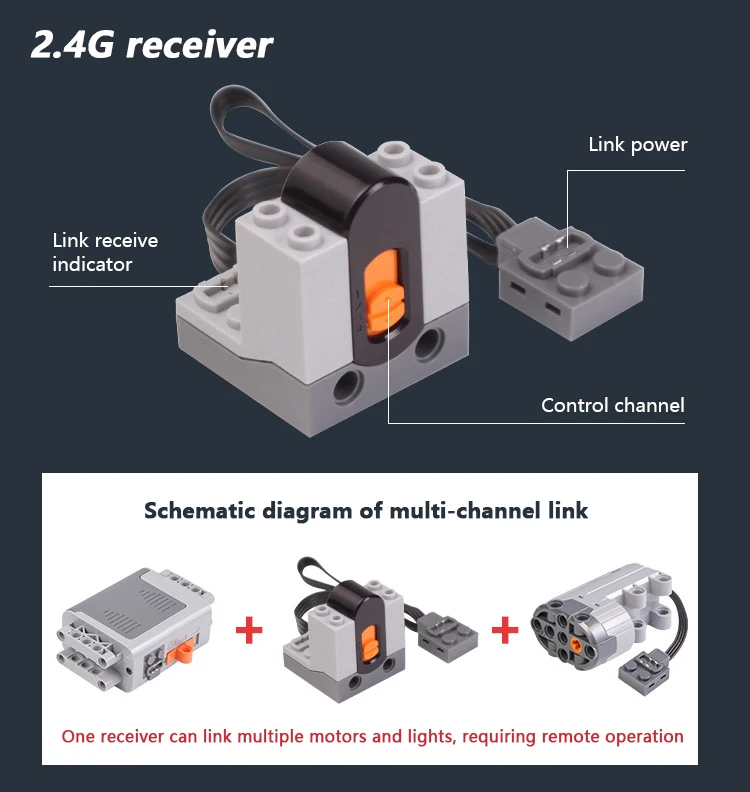 2.4G receiver

Link power

Link receive indicator

Control channel

Schematic diagram of multi-channel link

+ +

One receiver can link multiple motors and lights, requiring remote operation