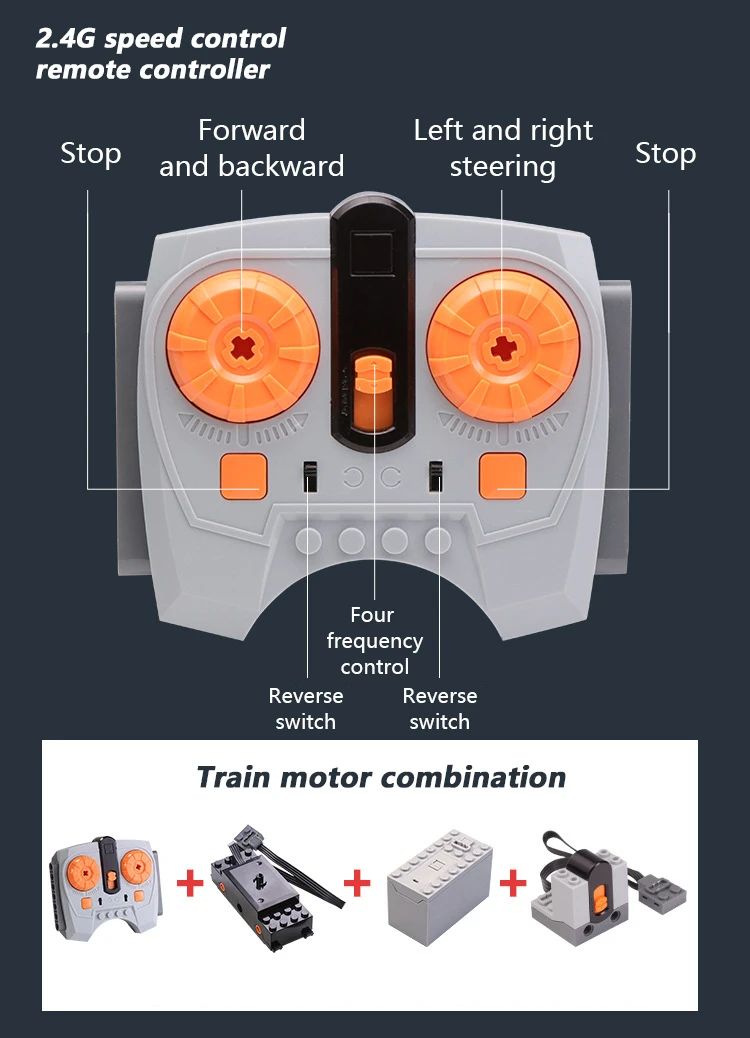 2.4G speed control remote controller

Stop

Forward and backward

Left and right steering

Stop

Four frequency control

Reverse switch

Reverse switch

Train motor combination

+ + +