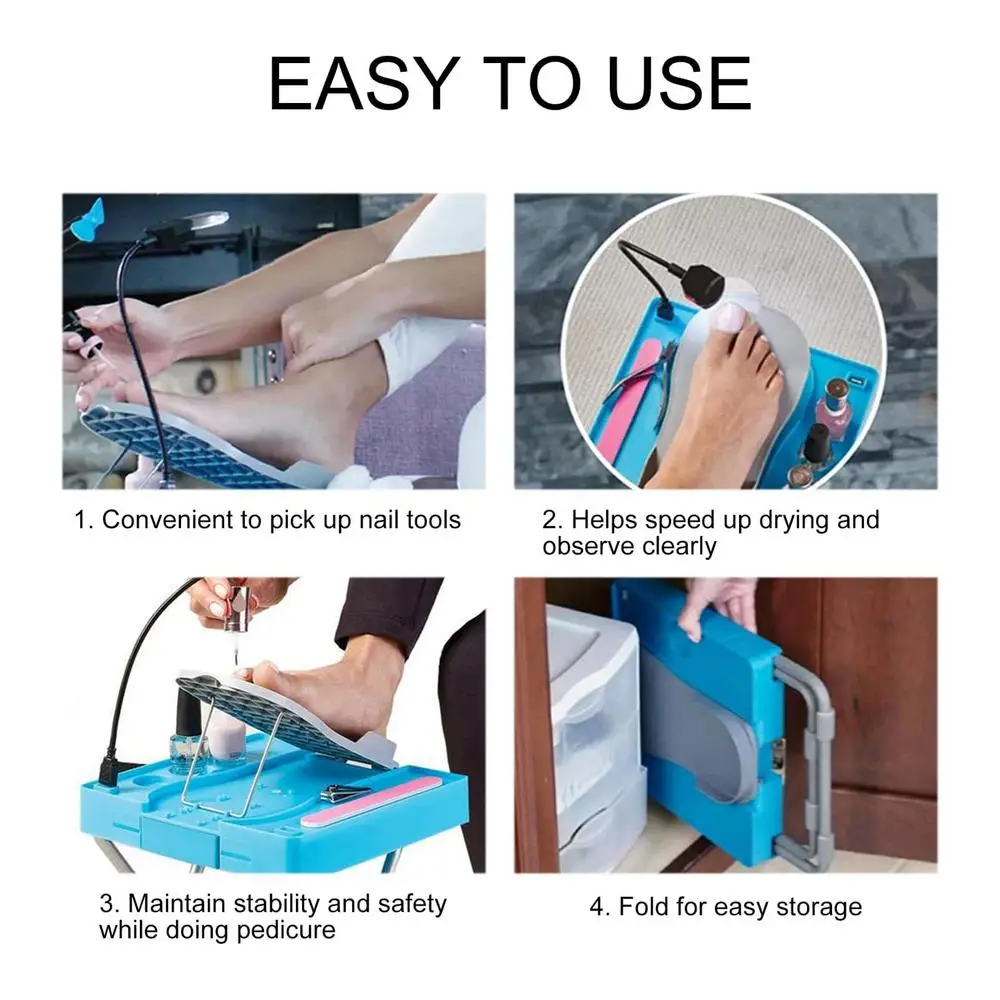 EASY TO USE

1. Convenient to pick up nail tools

2. Helps speed up drying and observe clearly

3. Maintain stability and safety while doing pedicure

4. Fold for easy storage