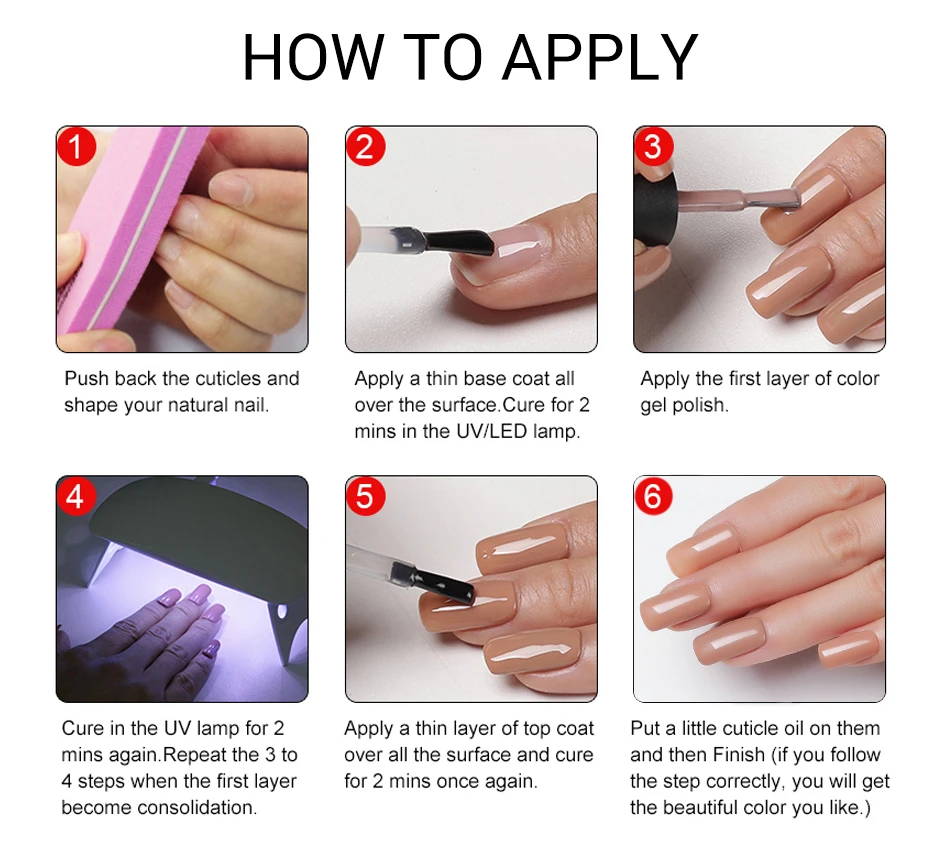 HOW TO APPLY

1

Push back the cuticles and shape your natural nail.

2

Apply a thin base coat all over the surface.Cure for 2 mins in the UV/LED lamp.

3

Apply the first layer of color gel polish.

4

Cure in the UV lamp for 2 mins again.Repeat the 3 to 4 steps when the first layer become consolidation.

5

Apply a thin layer of top coat over all the surface and cure for 2 mins once again.

6

Put a little cuticle oil on them and then Finish (if you follow the step correctly, you will get the beautiful color you like.)