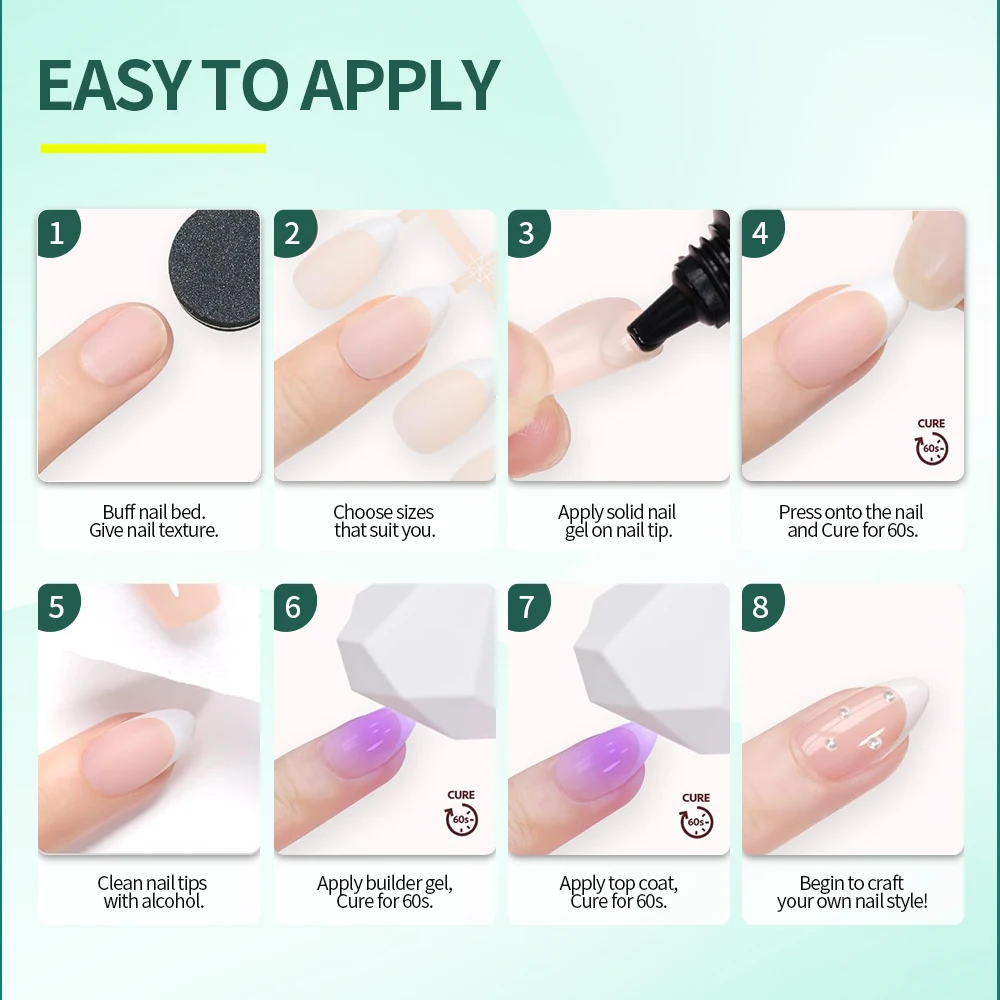 EASY TO APPLY

1
Buff nail bed. Give nail texture.

2
Choose sizes that suit you.

3
Apply solid nail gel on nail tip.

4
CURE
60s
Press onto the nail and Cure for 60s.

5
Clean nail tips with alcohol.

6
CURE
60s
Apply builder gel, Cure for 60s.

7
CURE
60s
Apply top coat, Cure for 60s.

8
Begin to craft your own nail style!