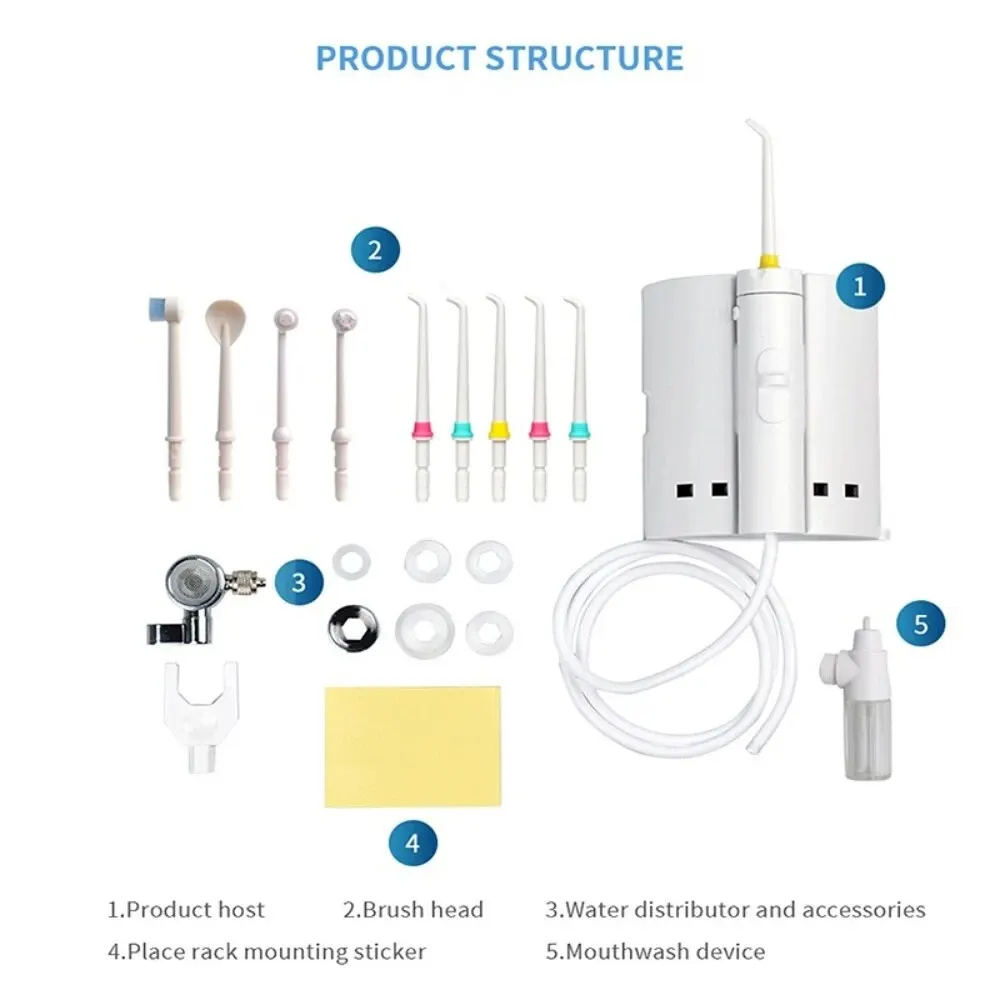 PRODUCT STRUCTURE

2

1

3

5

4

1.Product host 2.Brush head 3.Water distributor and accessories
4.Place rack mounting sticker 5.Mouthwash device