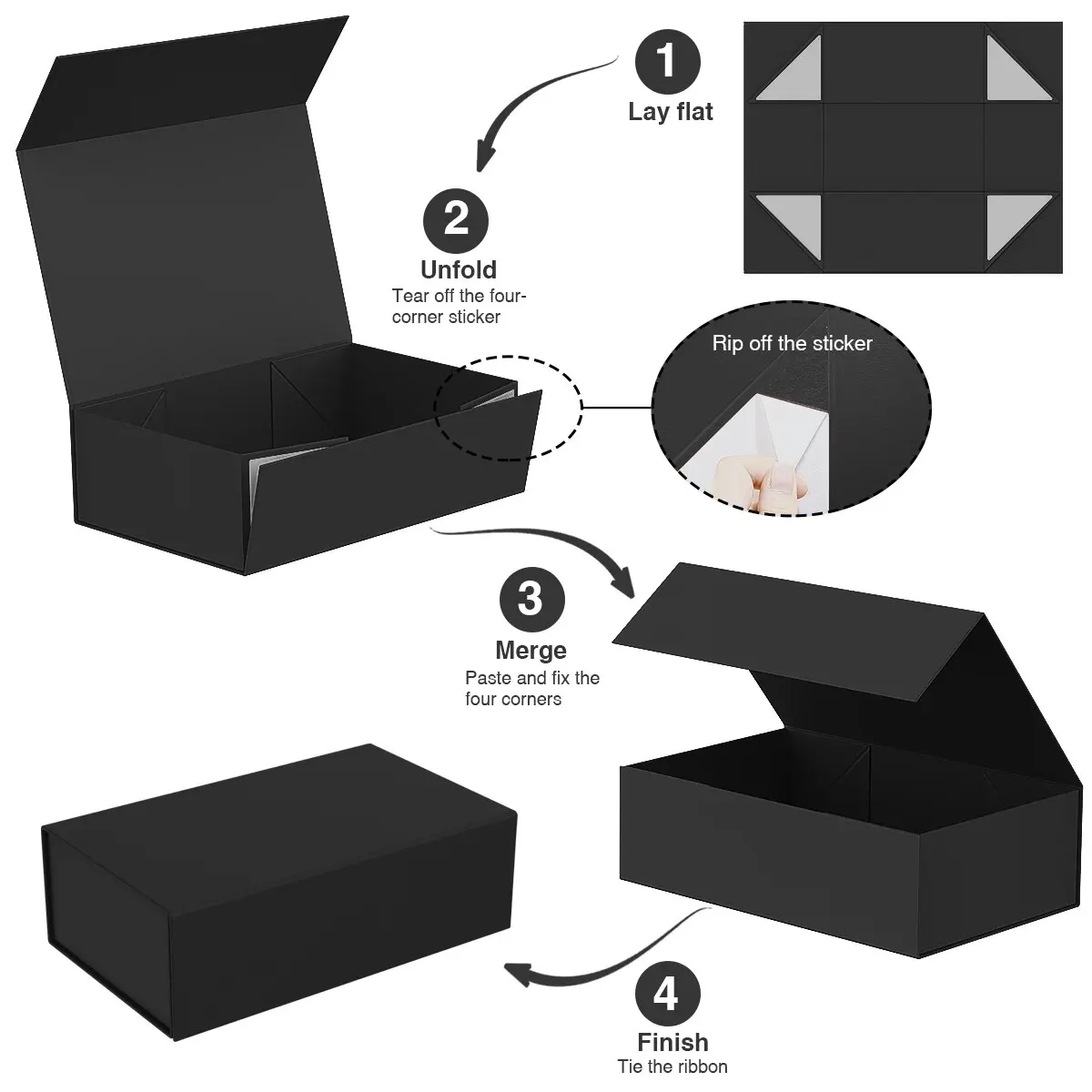 1
Lay flat

2
Unfold
Tear off the four-corner sticker

Rip off the sticker

3
Merge
Paste and fix the four corners

4
Finish
Tie the ribbon