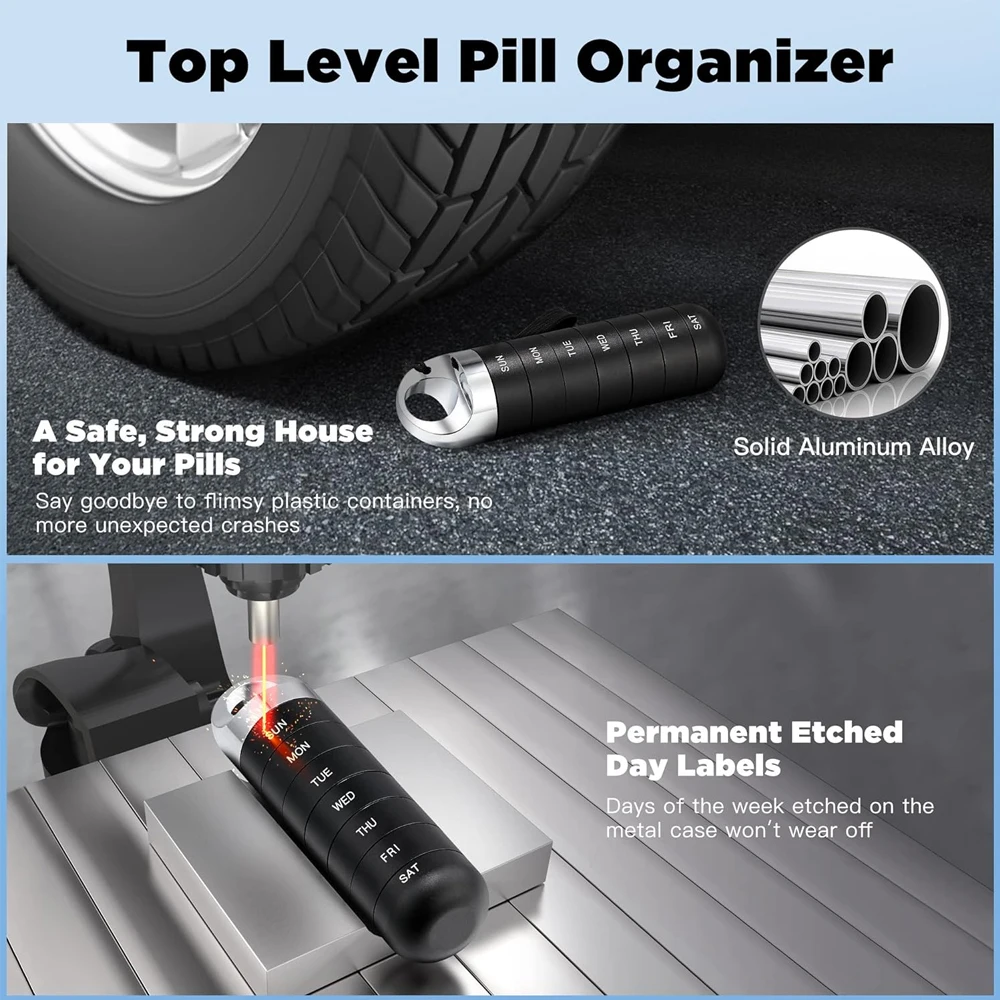 Top Level Pill Organizer

SUN MON TUE WED THU FRI SAT

A Safe, Strong House for Your Pills

Say goodbye to flimsy plastic containers, no more unexpected crashes

Solid Aluminum Alloy

SUN MON TUE WED THU FRI SAT

Permanent Etched Day Labels

Days of the week etched on the metal case won't wear off