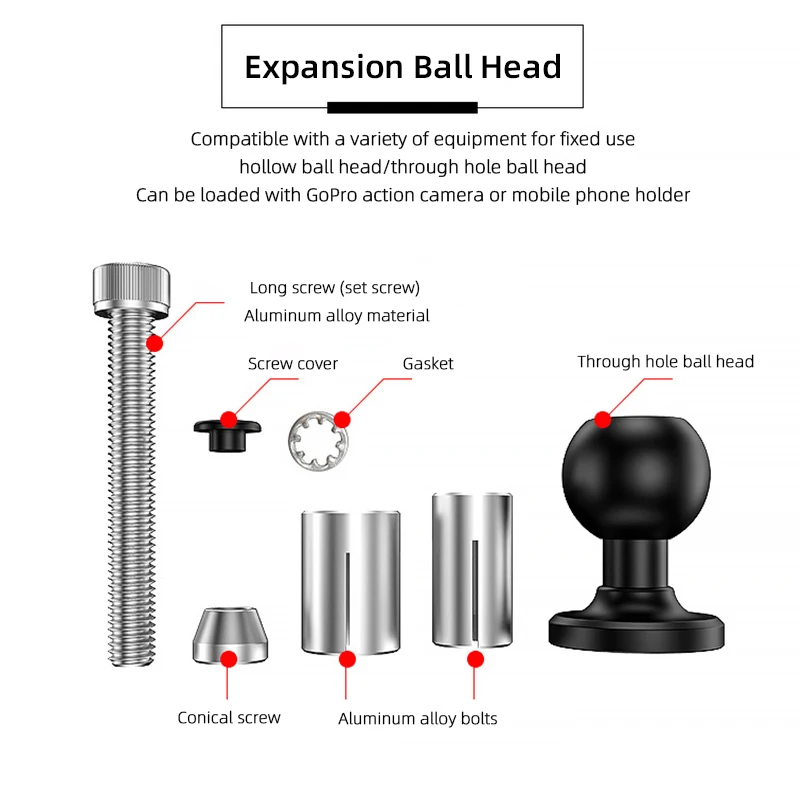 Expansion Ball Head

Compatible with a variety of equipment for fixed use
hollow ball head/through hole ball head
Can be loaded with GoPro action camera or mobile phone holder

Long screw (set screw)
Aluminum alloy material

Screw cover

Gasket

Through hole ball head

Conical screw

Aluminum alloy bolts