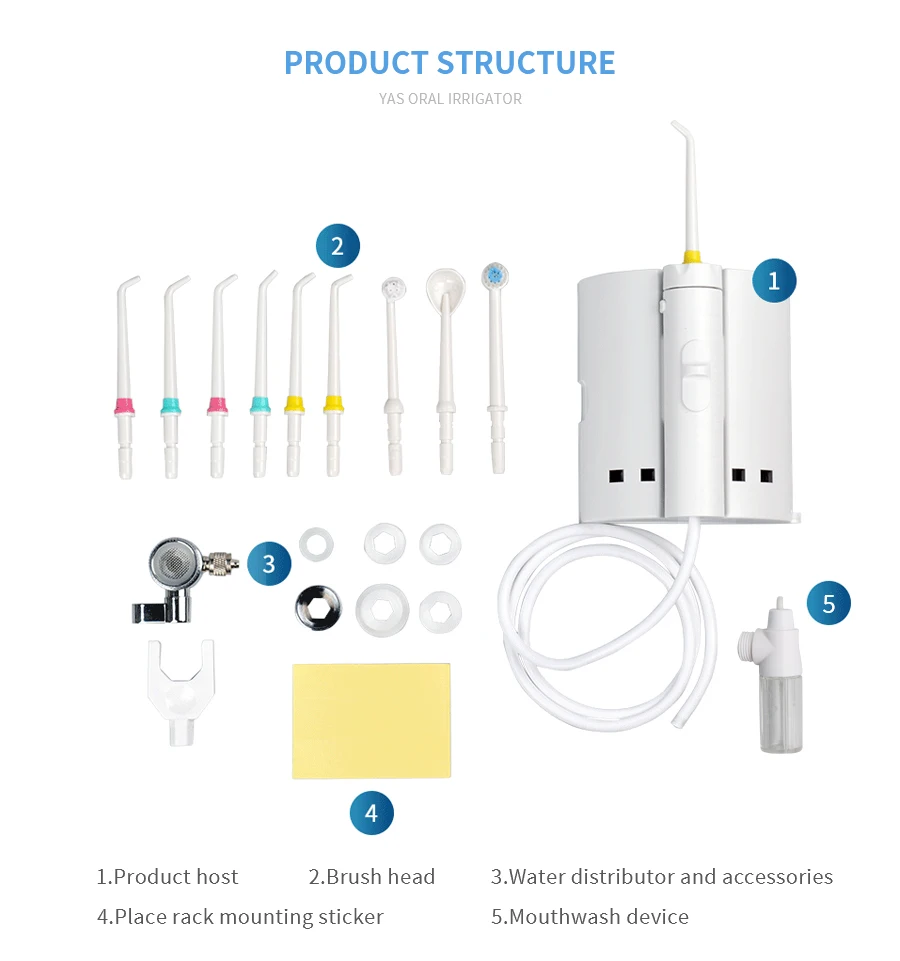 PRODUCT STRUCTURE

YAS ORAL IRRIGATOR

2

1

3

5

4

1.Product host 2.Brush head 3.Water distributor and accessories

4.Place rack mounting sticker 5.Mouthwash device