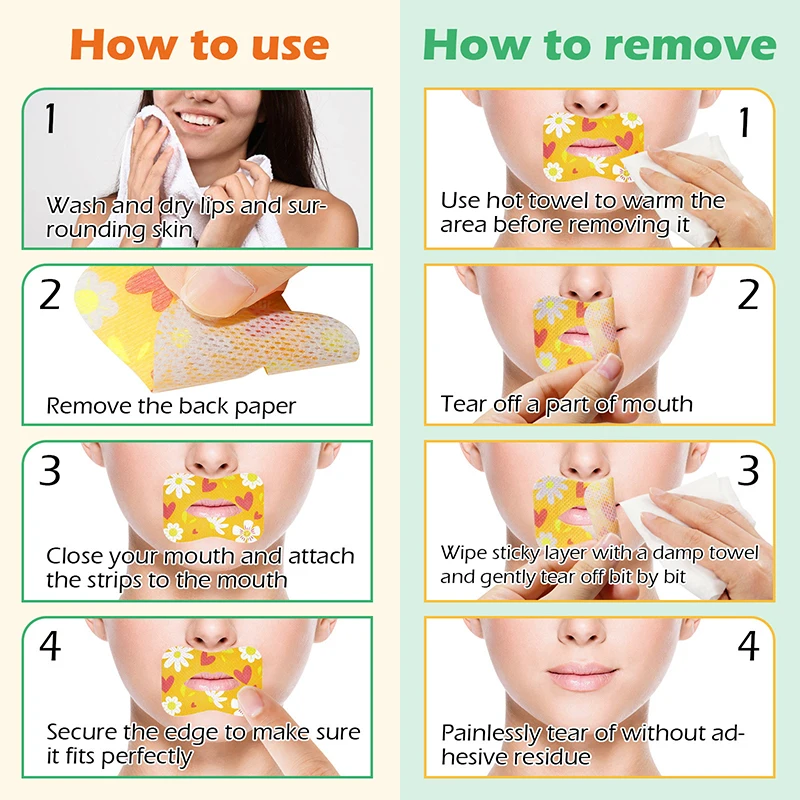 How to use

1
Wash and dry lips and surrounding skin

2
Remove the back paper

3
Close your mouth and attach the strips to the mouth

4
Secure the edge to make sure it fits perfectly

How to remove

1
Use hot towel to warm the area before removing it

2
Tear off a part of mouth

3
Wipe sticky layer with a damp towel and gently tear off bit by bit

4
Painlessly tear of without adhesive residue