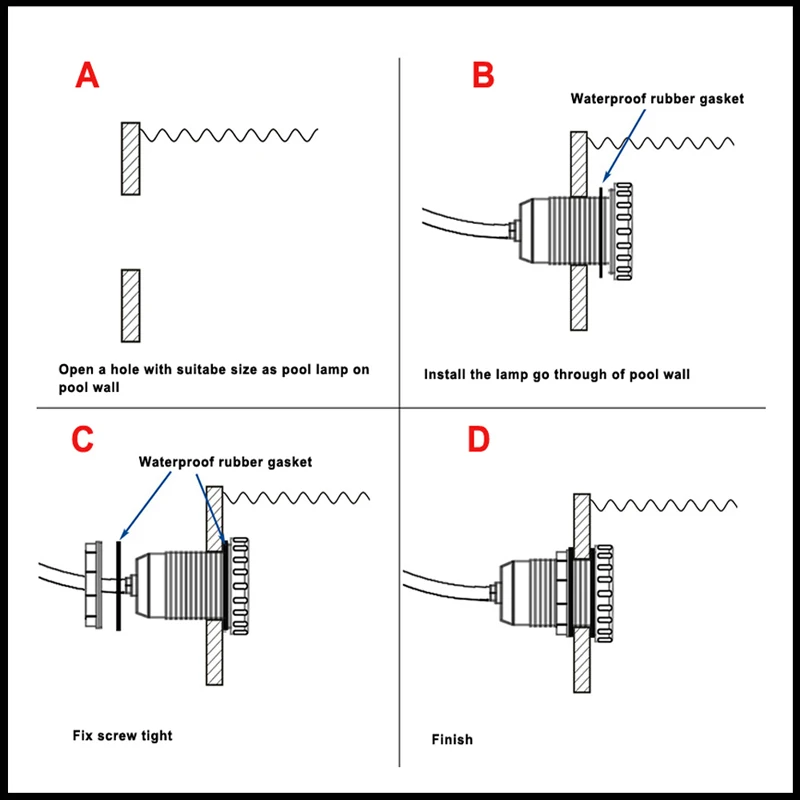 A

Open a hole with suitabe size as pool lamp on pool wall

B

Waterproof rubber gasket

Install the lamp go through of pool wall

C

Waterproof rubber gasket

Fix screw tight

D

Finish