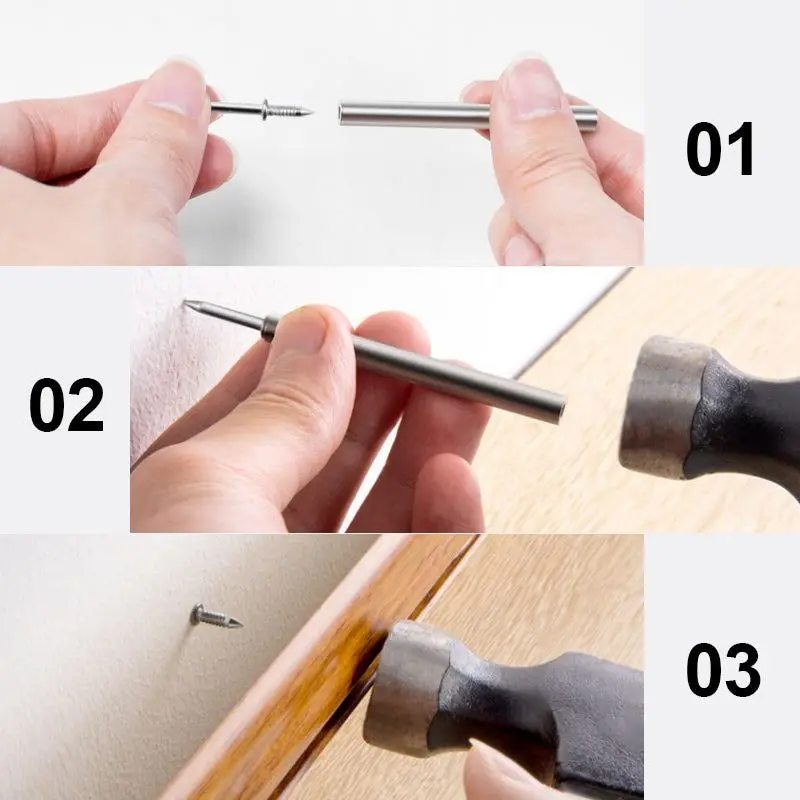 01

02

03