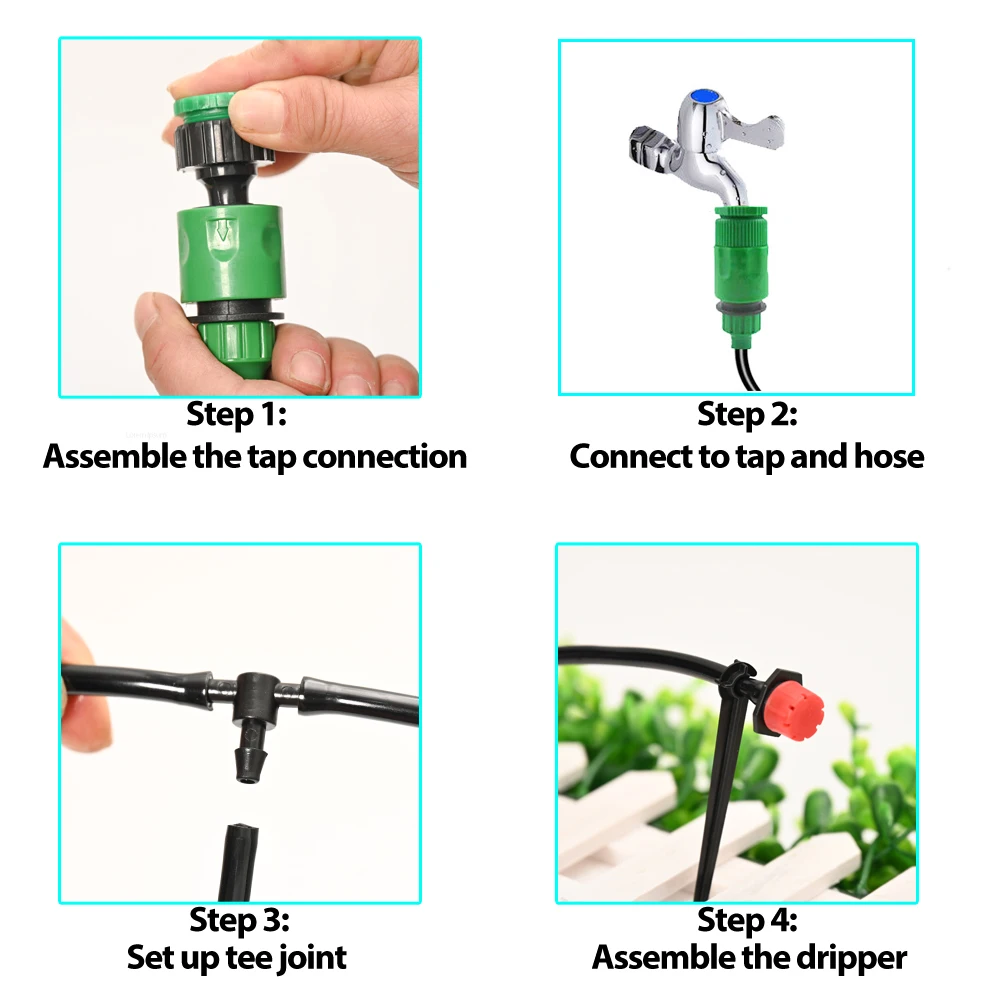 Step 1:
Assemble the tap connection

Step 2:
Connect to tap and hose

Step 3:
Set up tee joint

Step 4:
Assemble the dripper