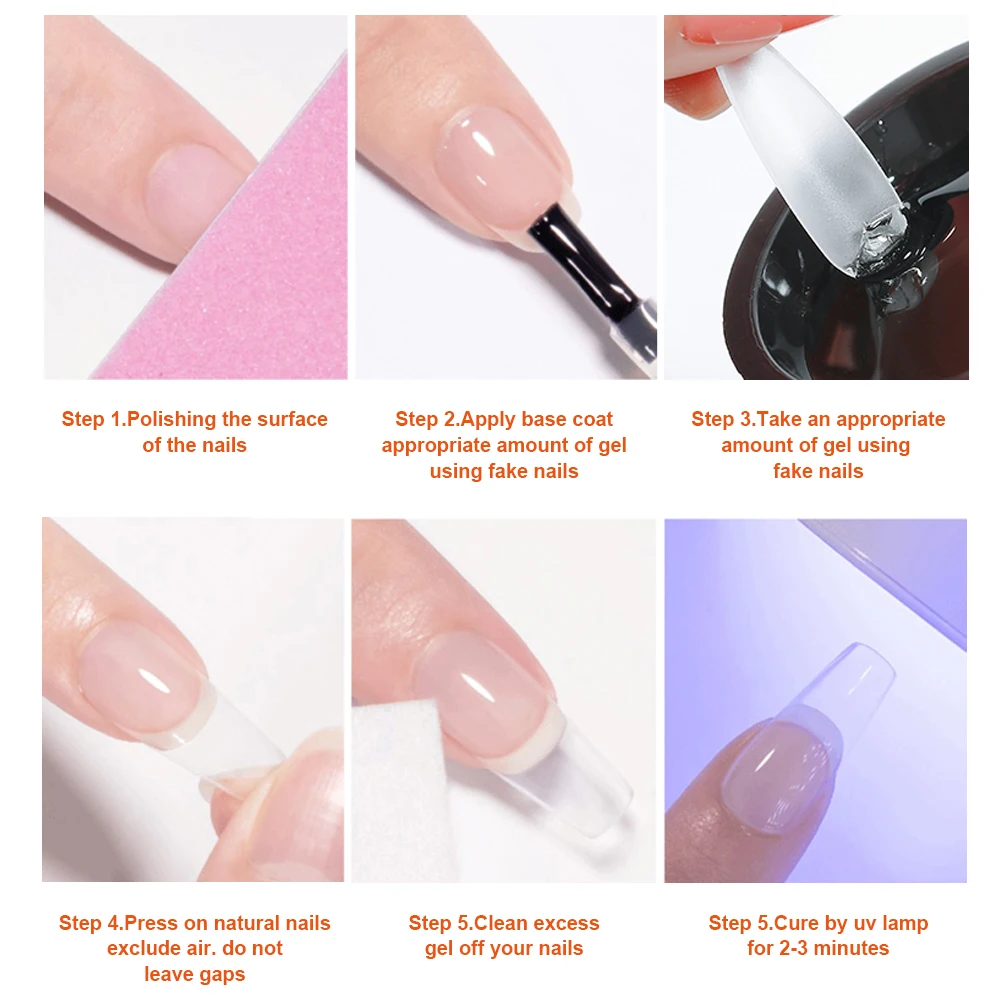 Step 1.Polishing the surface of the nails

Step 2.Apply base coat appropriate amount of gel using fake nails

Step 3.Take an appropriate amount of gel using fake nails

Step 4.Press on natural nails exclude air. do not leave gaps

Step 5.Clean excess gel off your nails

Step 5.Cure by uv lamp for 2-3 minutes