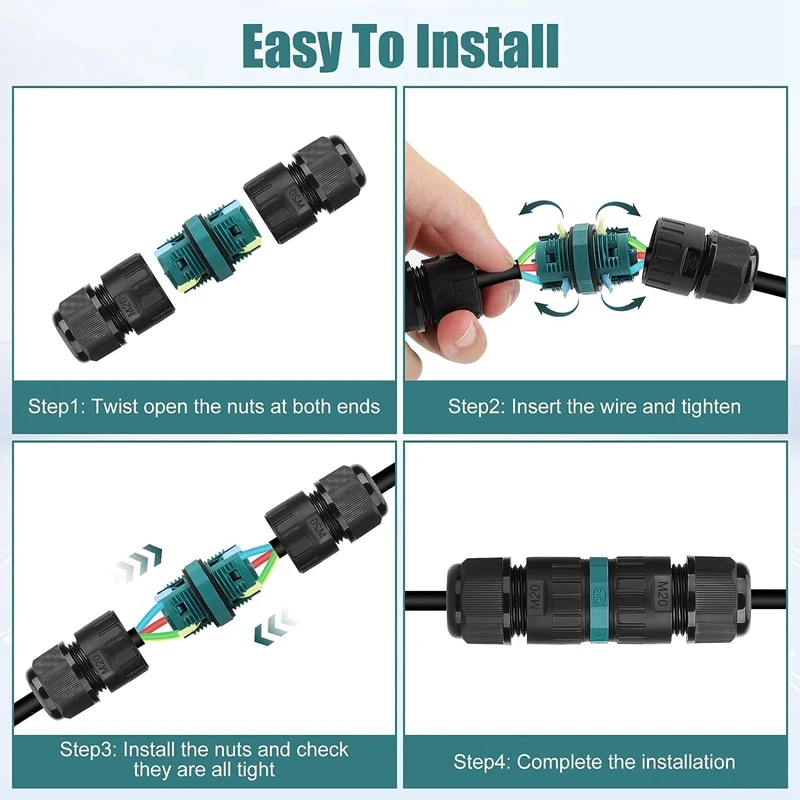 Easy To Install

M20

M20

Step1: Twist open the nuts at both ends

Step2: Insert the wire and tighten

M20

M20

Step3: Install the nuts and check they are all tight

M20

M20

Step4: Complete the installation