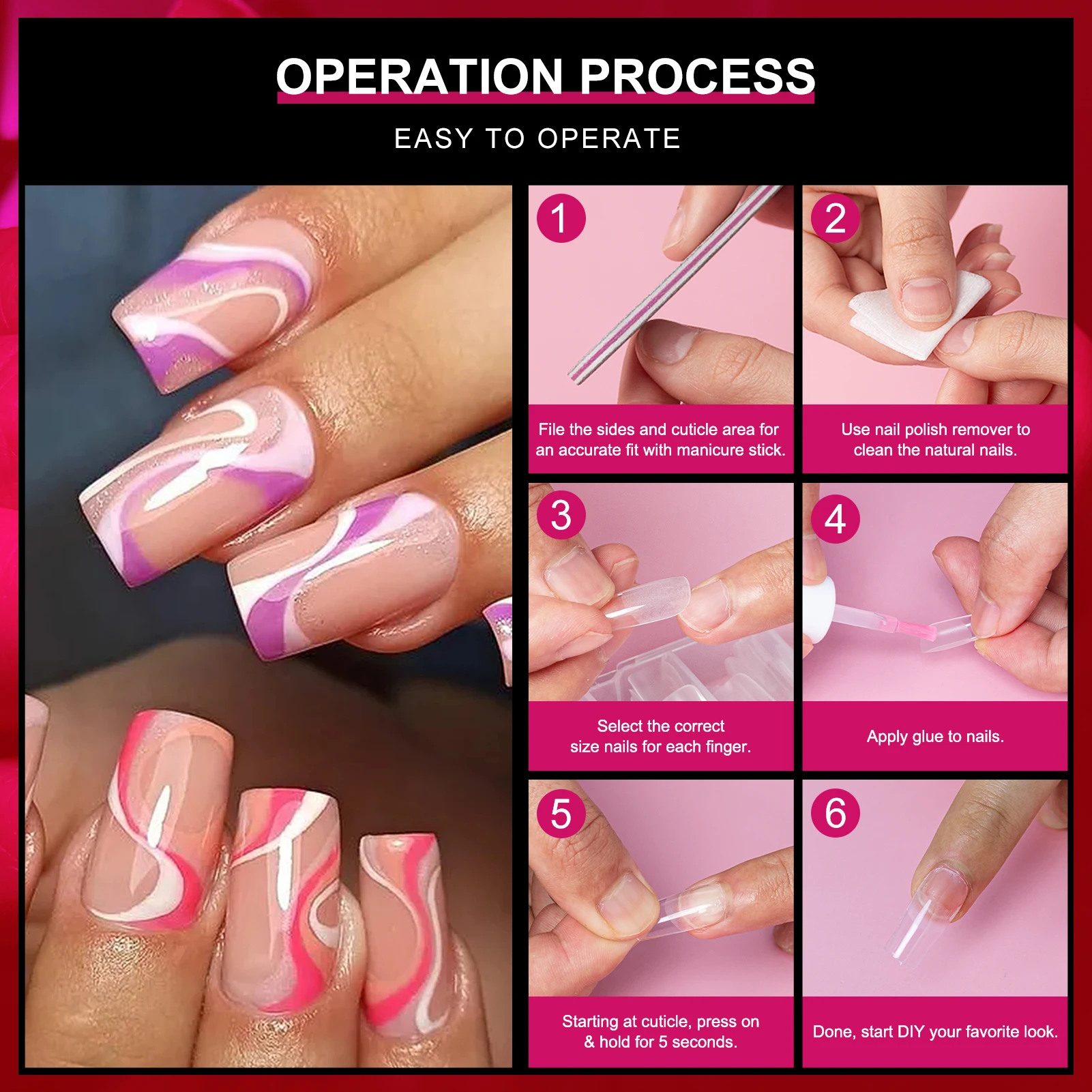 OPERATION PROCESS

EASY TO OPERATE

1
File the sides and cuticle area for an accurate fit with manicure stick.

2
Use nail polish remover to clean the natural nails.

3
Select the correct size nails for each finger.

4
Apply glue to nails.

5
Starting at cuticle, press on & hold for 5 seconds.

6
Done, start DIY your favorite look.