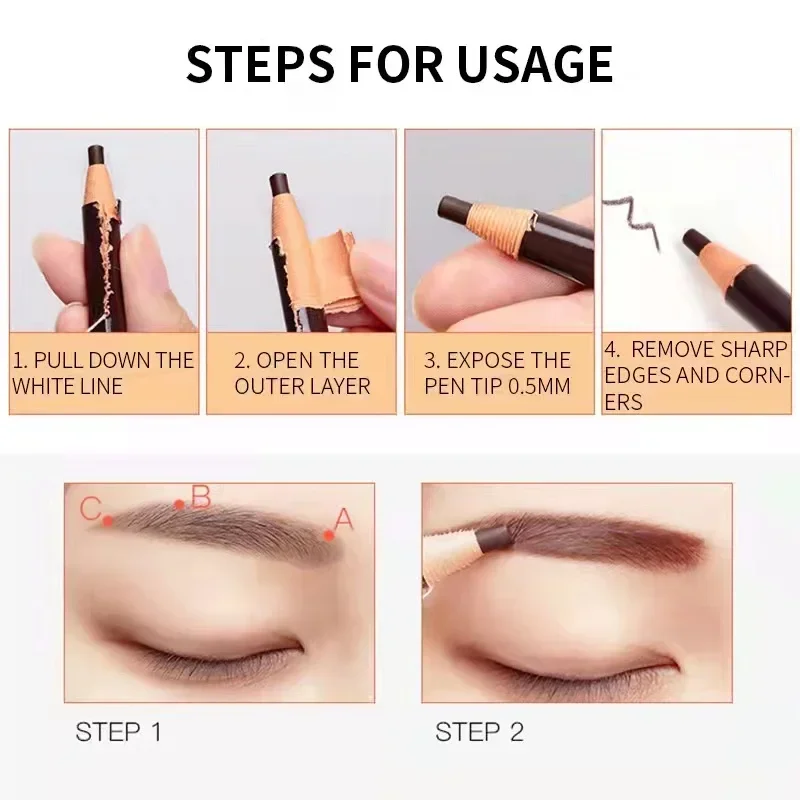 STEPS FOR USAGE

1. PULL DOWN THE WHITE LINE

2. OPEN THE OUTER LAYER

3. EXPOSE THE PEN TIP 0.5MM

4. REMOVE SHARP EDGES AND CORNERS

C

B

A

STEP 1

STEP 2