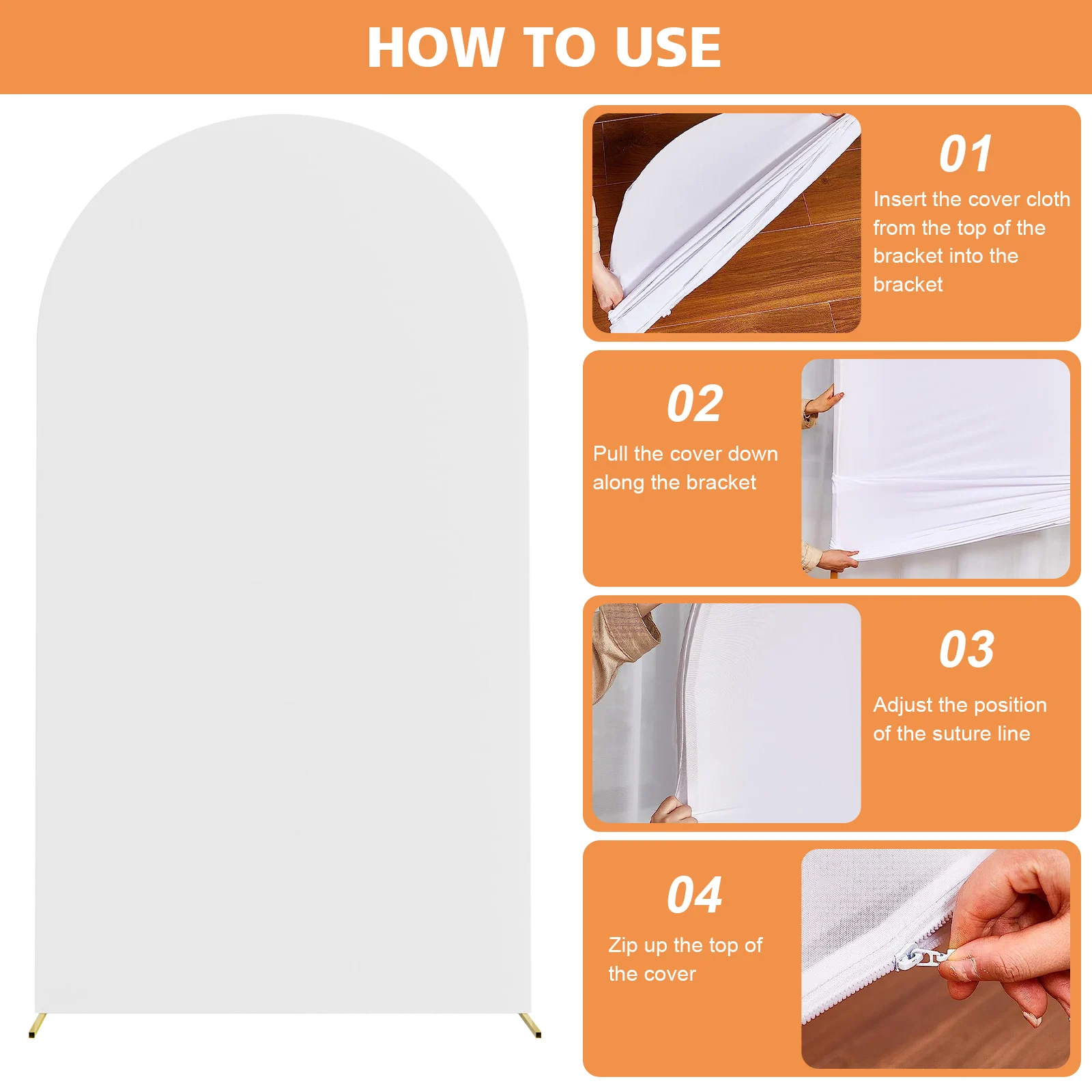 HOW TO USE

01
Insert the cover cloth from the top of the bracket into the bracket

02
Pull the cover down along the bracket

03
Adjust the position of the suture line

04
Zip up the top of the cover