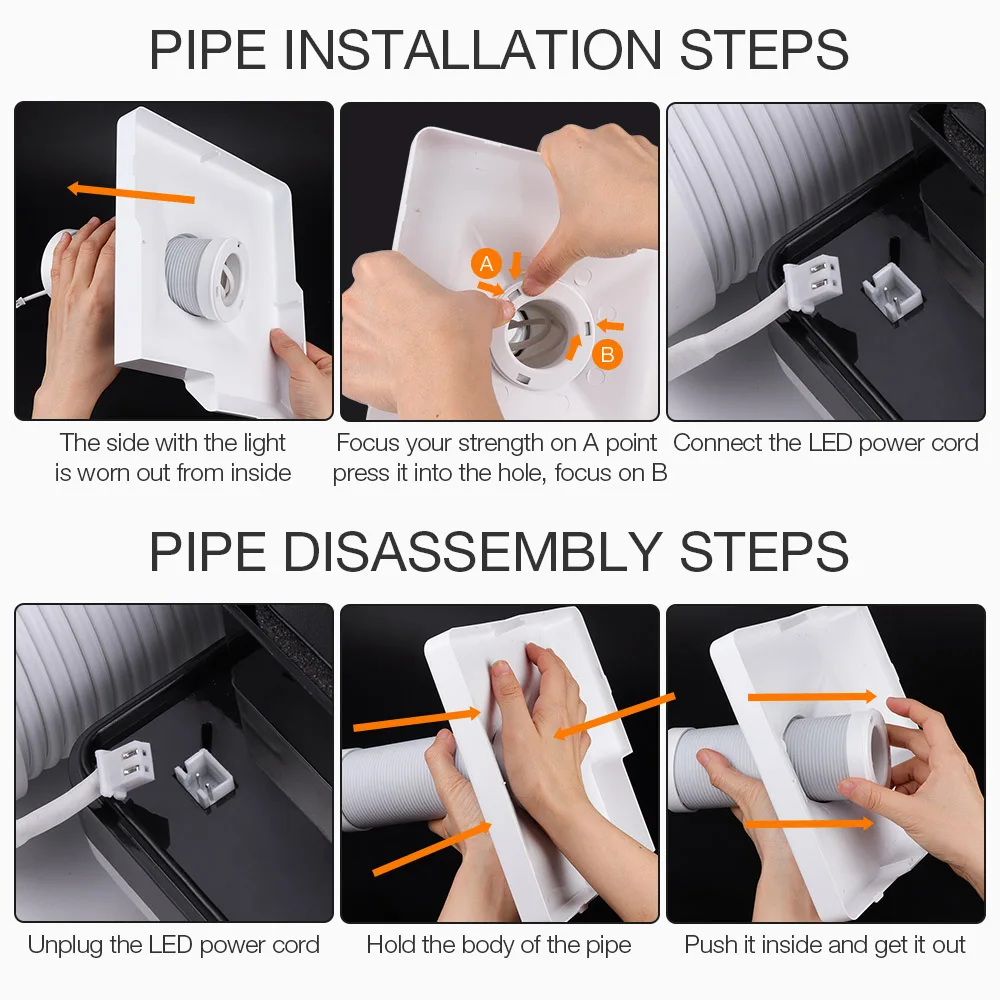 PIPE INSTALLATION STEPS

A

B

The side with the light is worn out from inside

Focus your strength on A point press it into the hole, focus on B

Connect the LED power cord

PIPE DISASSEMBLY STEPS

Unplug the LED power cord

Hold the body of the pipe

Push it inside and get it out