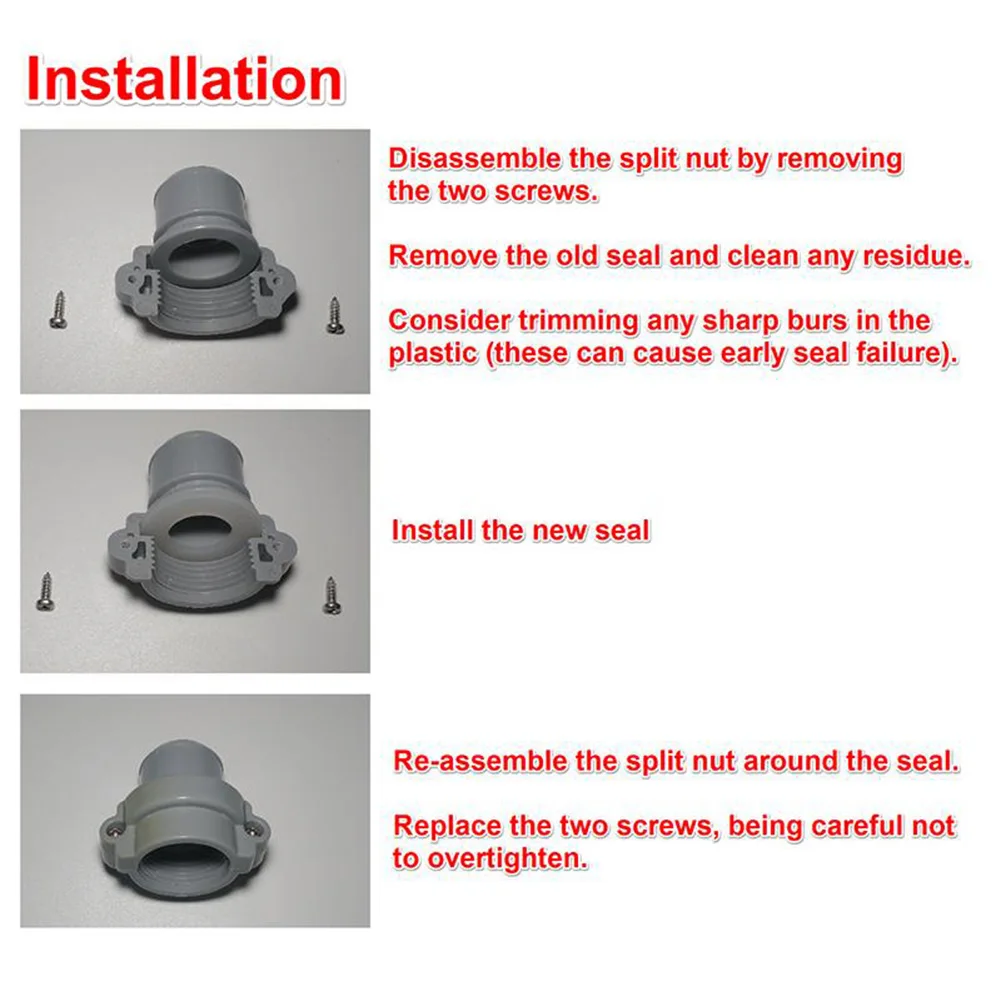 Installation

Disassemble the split nut by removing the two screws.

Remove the old seal and clean any residue.

Consider trimming any sharp burs in the plastic (these can cause early seal failure).

Install the new seal

Re-assemble the split nut around the seal.

Replace the two screws, being careful not to overtighten.