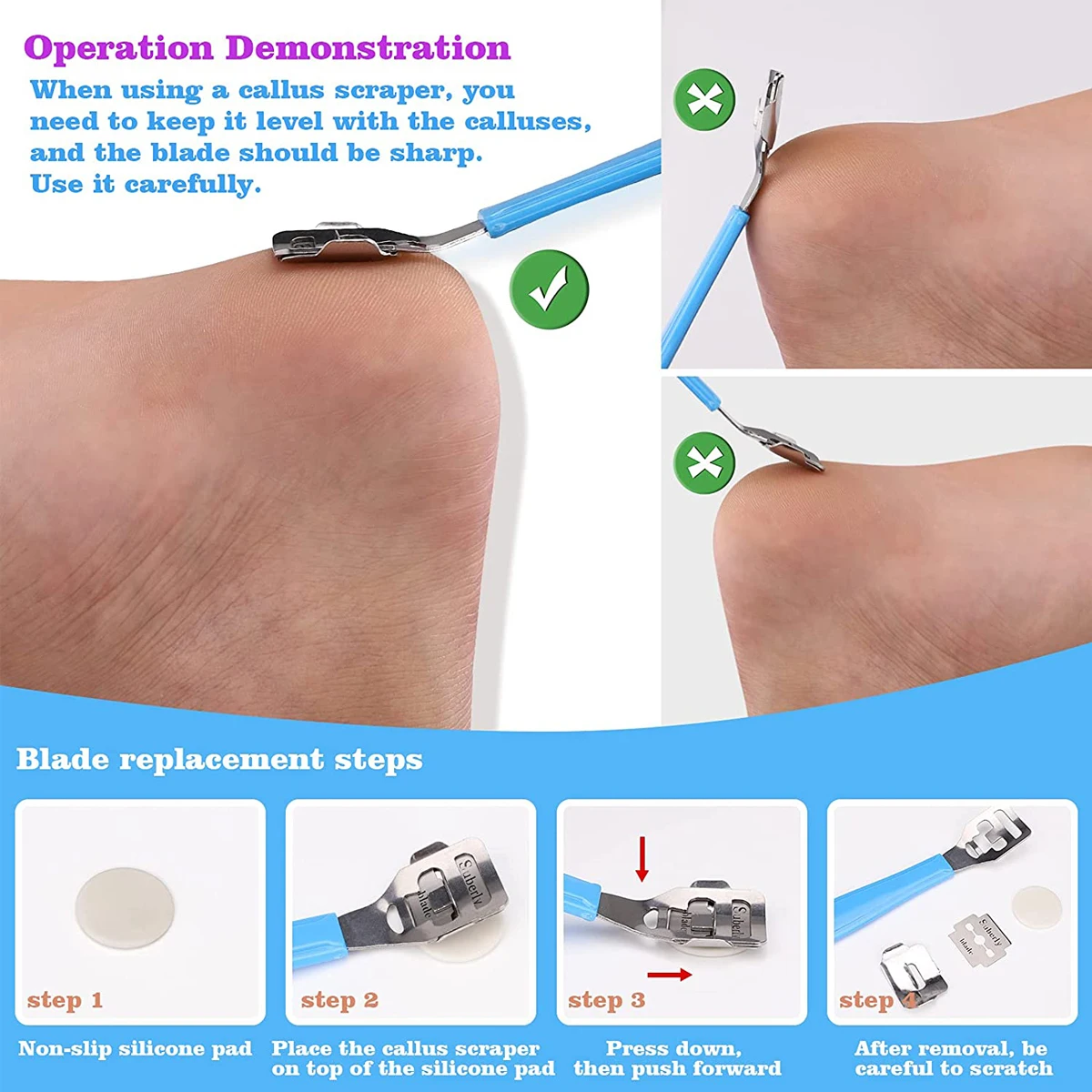 Operation Demonstration

When using a callus scraper, you need to keep it level with the calluses, and the blade should be sharp. Use it carefully.

Blade replacement steps

step 1
Non-slip silicone pad

Suberly
blade
step 2
Place the callus scraper on top of the silicone pad

Suberly
step 3
Press down, then push forward

Suberly
blade
step 4
After removal, be careful to scratch