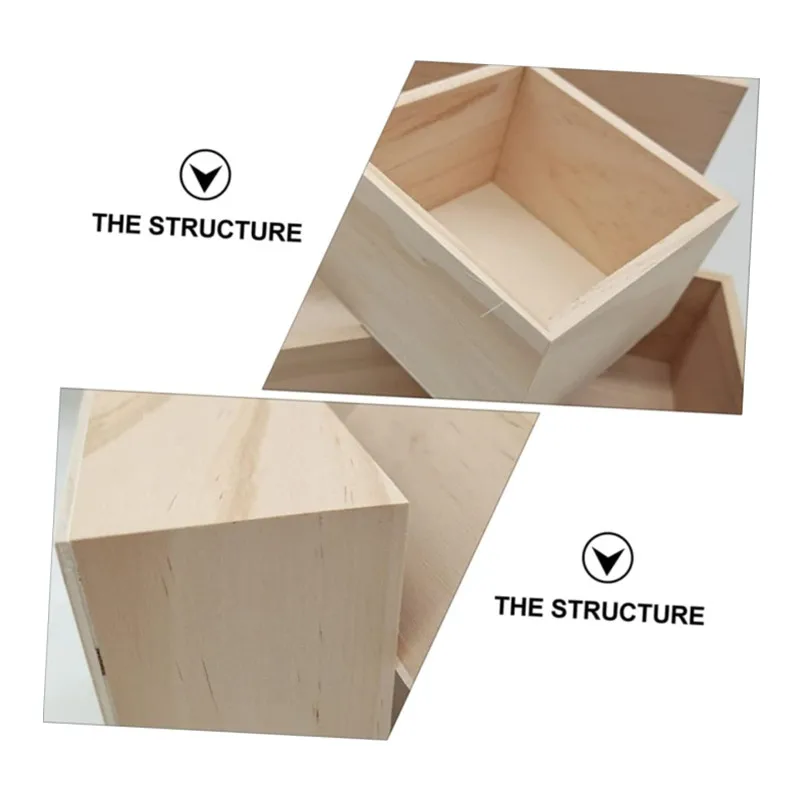 THE STRUCTURE

THE STRUCTURE