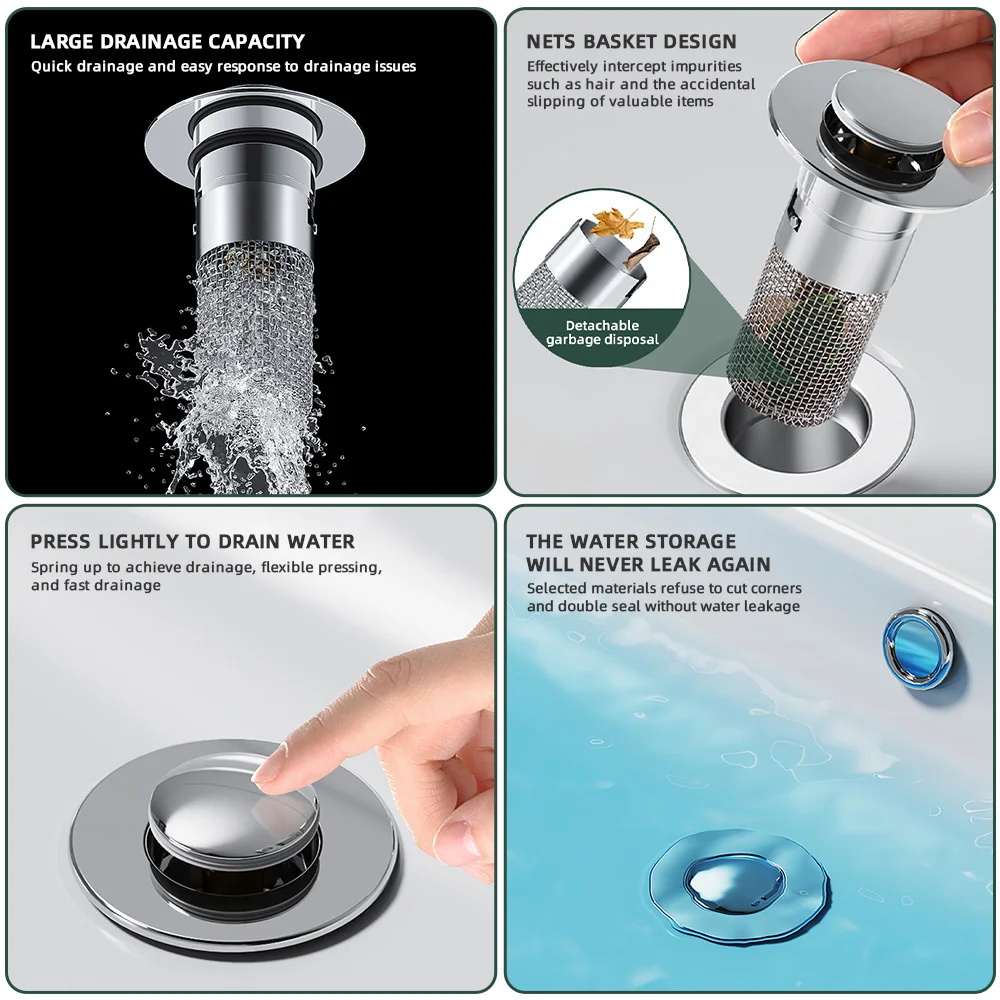 LARGE DRAINAGE CAPACITY
Quick drainage and easy response to drainage issues

NETS BASKET DESIGN
Effectively intercept impurities such as hair and the accidental slipping of valuable items

Detachable garbage disposal

PRESS LIGHTLY TO DRAIN WATER
Spring up to achieve drainage, flexible pressing, and fast drainage

THE WATER STORAGE WILL NEVER LEAK AGAIN
Selected materials refuse to cut corners and double seal without water leakage