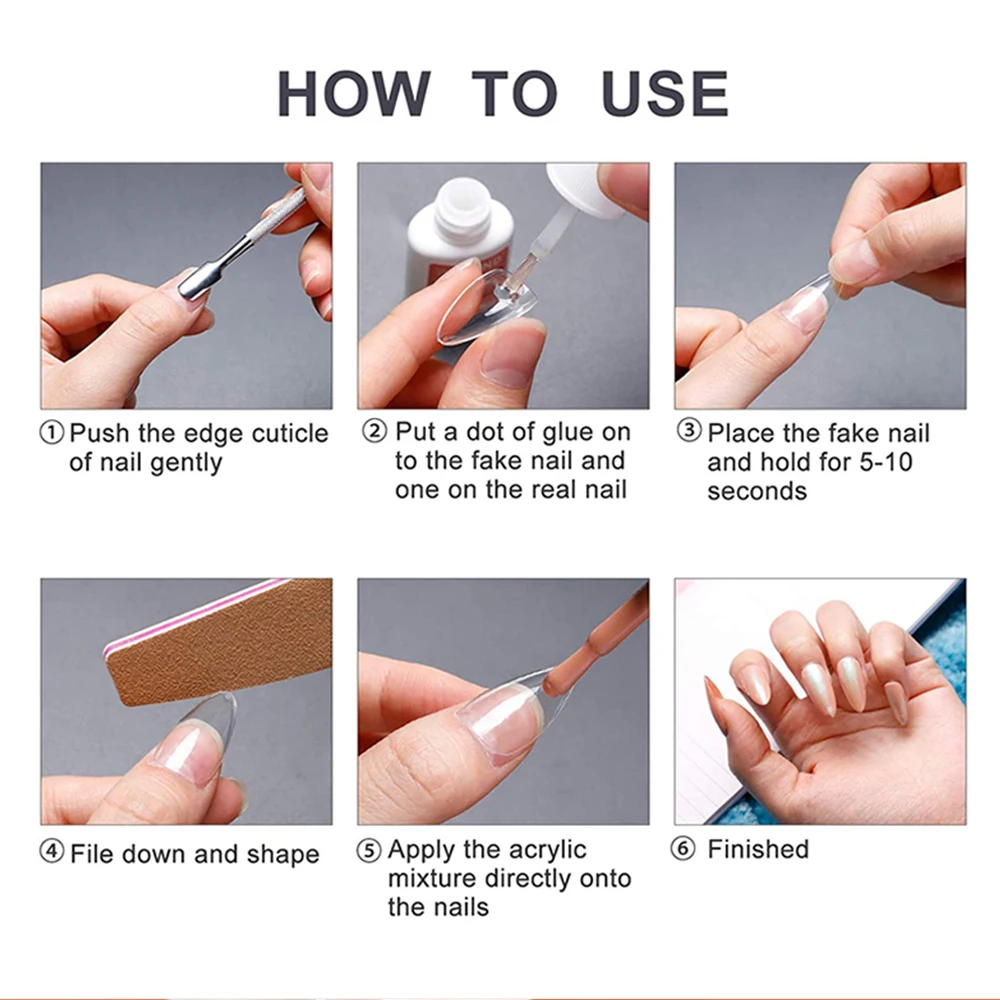 HOW TO USE

① Push the edge cuticle of nail gently

② Put a dot of glue on to the fake nail and one on the real nail

③ Place the fake nail and hold for 5-10 seconds

④ File down and shape

⑤ Apply the acrylic mixture directly onto the nails

⑥ Finished