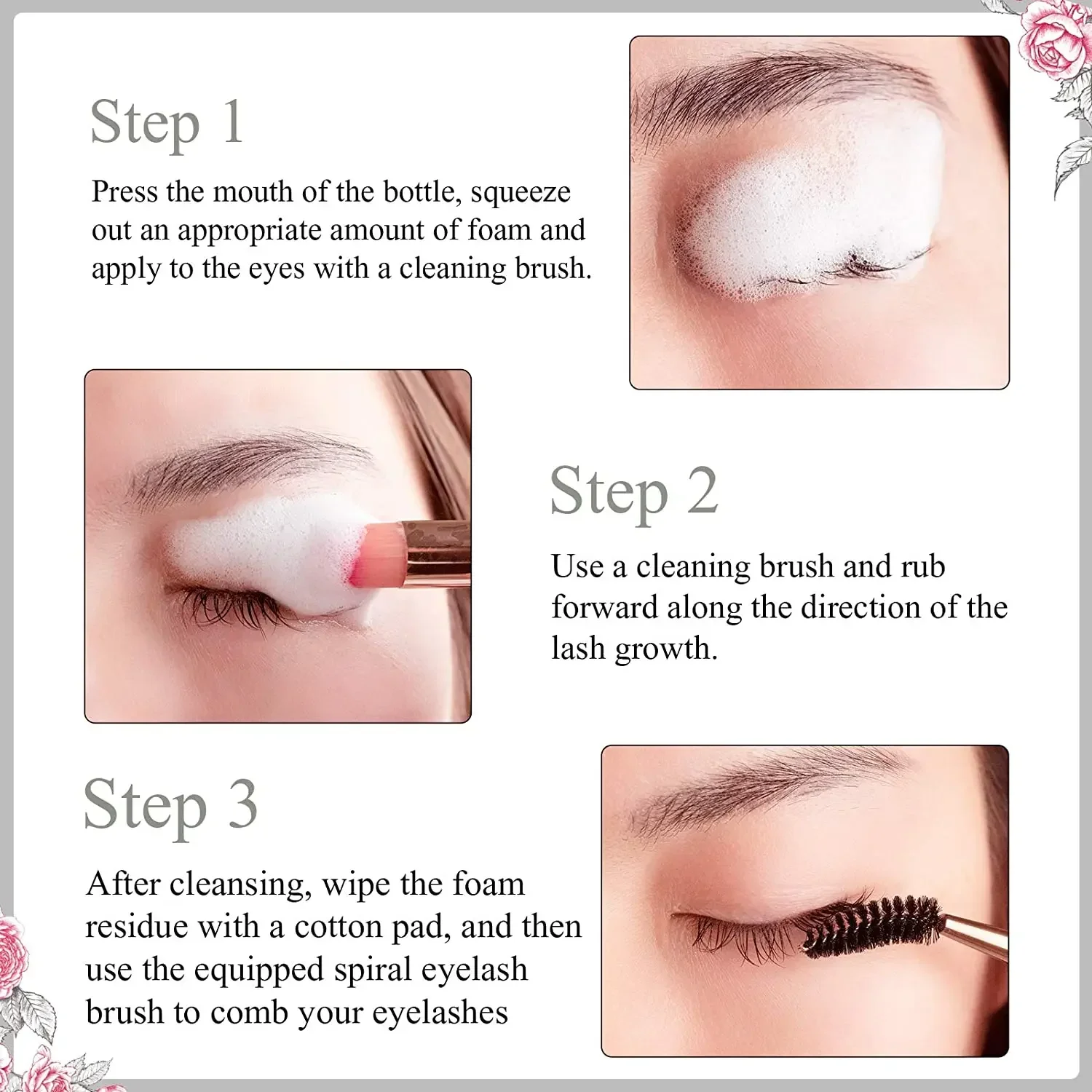 Step 1

Press the mouth of the bottle, squeeze out an appropriate amount of foam and apply to the eyes with a cleaning brush.

Step 2

Use a cleaning brush and rub forward along the direction of the lash growth.

Step 3

After cleansing, wipe the foam residue with a cotton pad, and then use the equipped spiral eyelash brush to comb your eyelashes