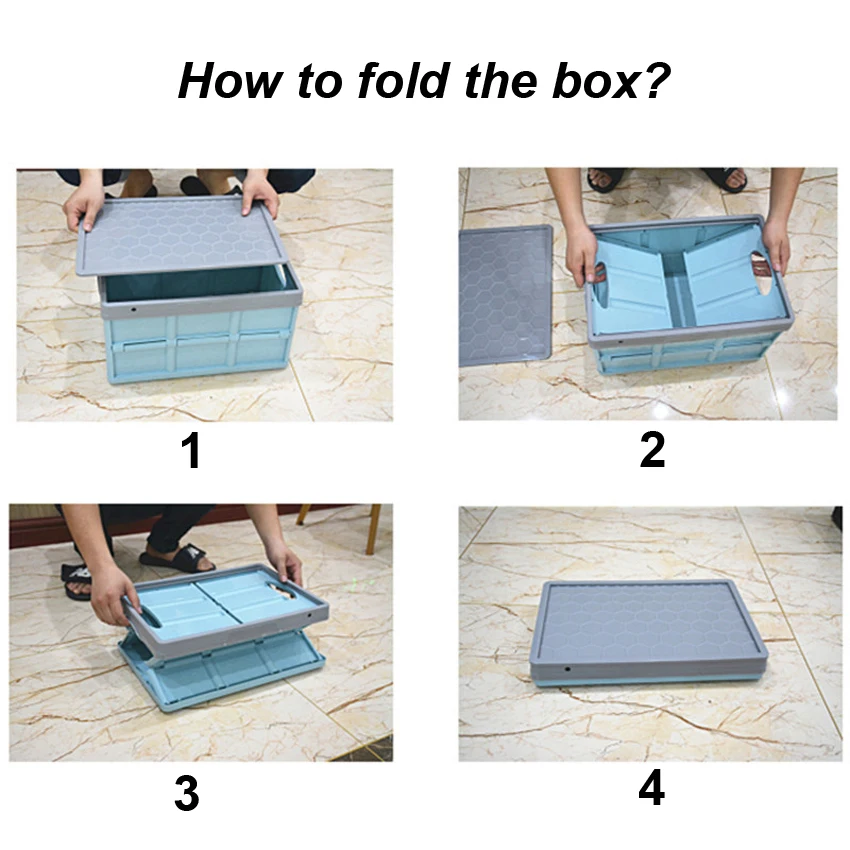 How to fold the box?

1

2

3

4