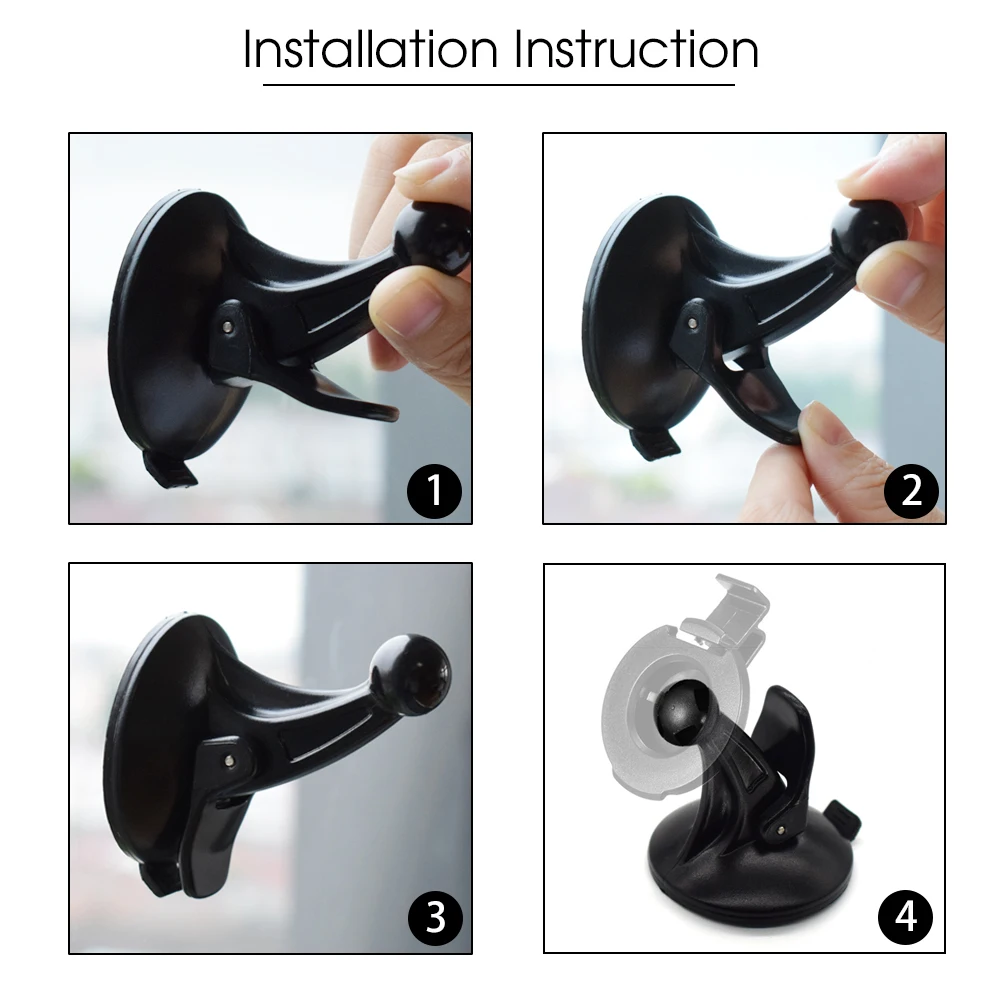 Installation Instruction

1

2

3

4