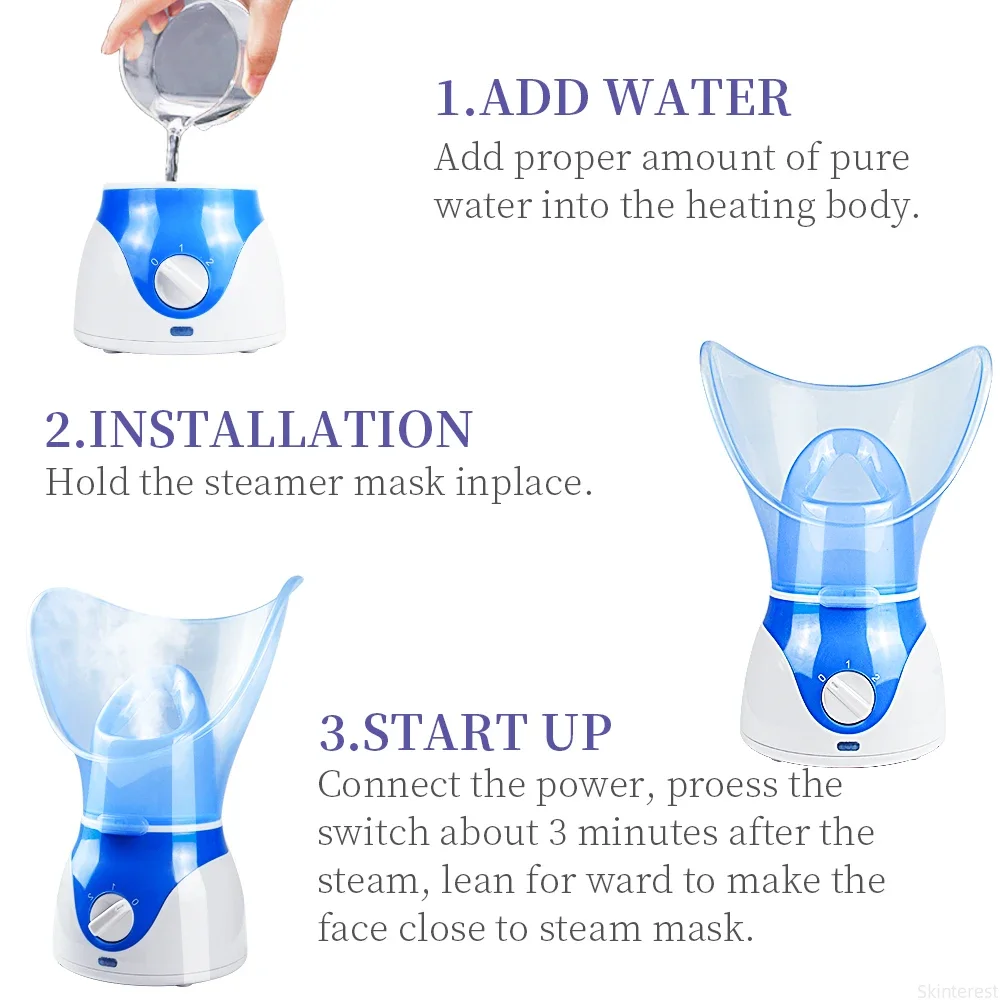 1.ADD WATER
Add proper amount of pure water into the heating body.

0 1 2

2.INSTALLATION
Hold the steamer mask inplace.

0 1 2

3.START UP
Connect the power, proess the switch about 3 minutes after the steam, lean for ward to make the face close to steam mask.

2 1 0

Skinterest